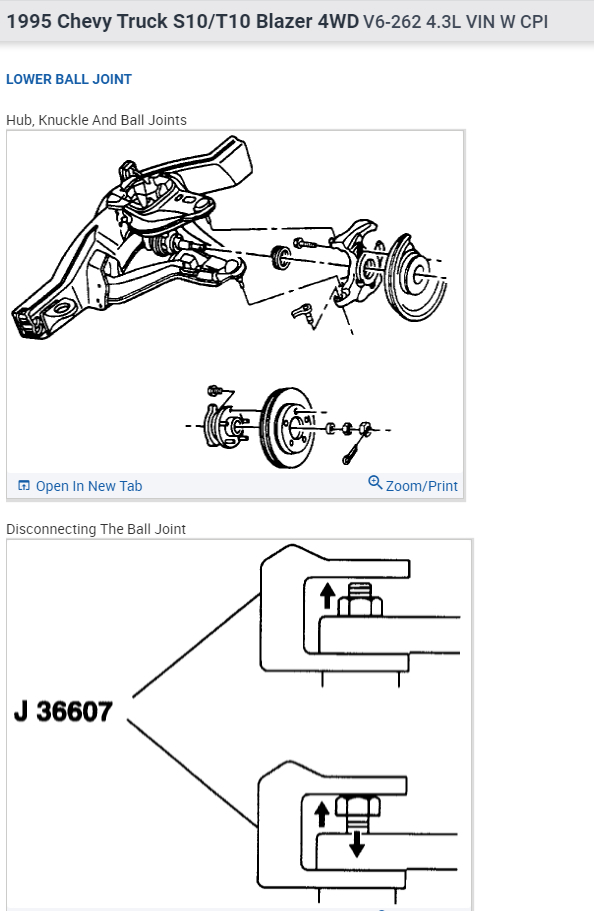 1995 Chevy Truck S10/T10 Blazer 4WD V6-262 4.3L VIN W CPI

LOWER BALL JOINT

Hub, Knuckle And Ball Joints

Open In New Tab

Zoom/Print

Disconnecting The Ball Joint

J 36607