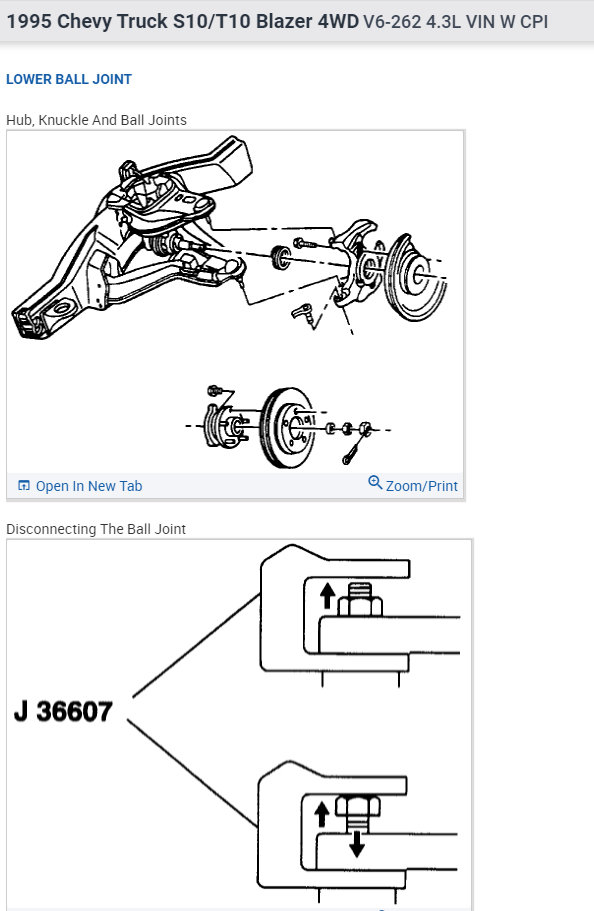 1995 Chevy Truck S10/T10 Blazer 4WD V6-262 4.3L VIN W CPI

LOWER BALL JOINT

Hub, Knuckle And Ball Joints

Open In New Tab

Zoom/Print

Disconnecting The Ball Joint

J 36607