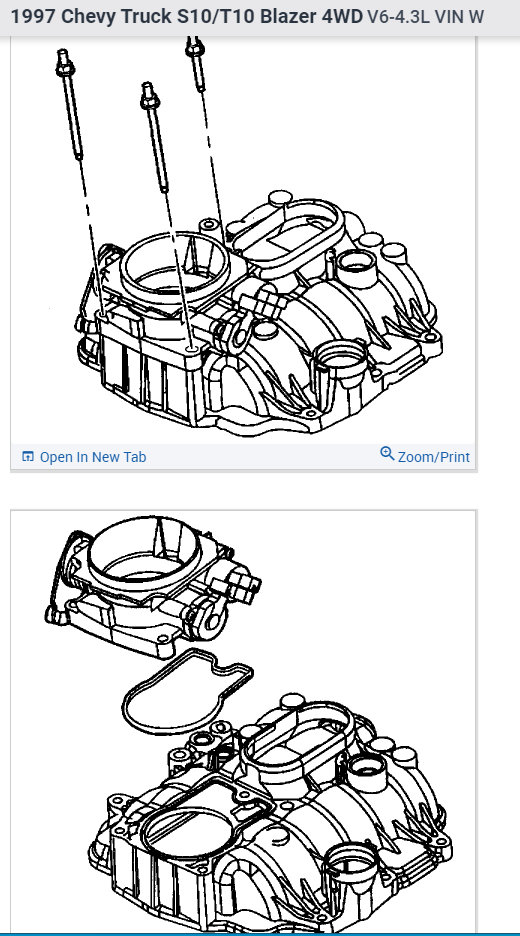 1997 Chevy Truck S10/T10 Blazer 4WD V6-4.3L VIN W

Open In New Tab

Zoom/Print