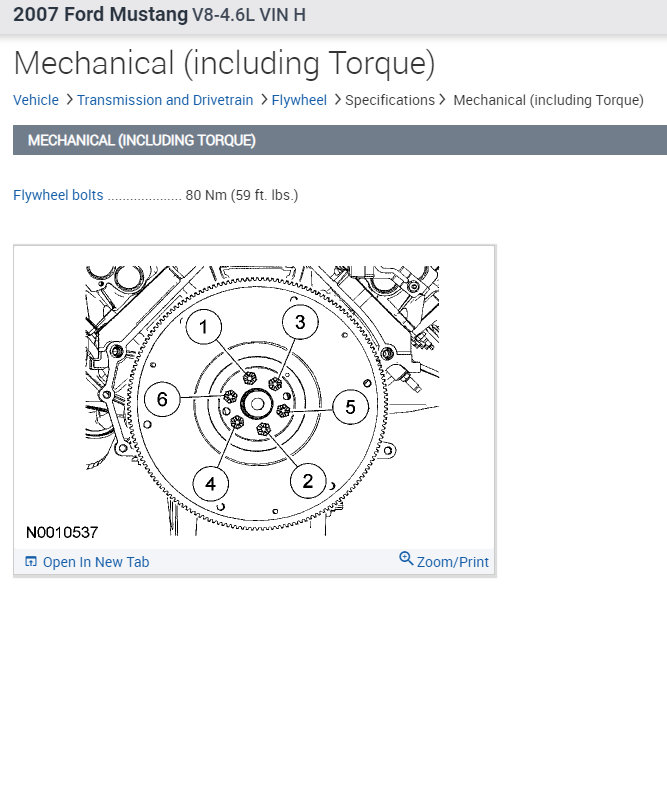 2007 Ford Mustang V8-4.6L VIN H

Mechanical (including Torque)

Vehicle > Transmission and Drivetrain > Flywheel > Specifications > Mechanical (including Torque)

MECHANICAL (INCLUDING TORQUE)

Flywheel bolts .................... 80 Nm (59 ft. lbs.)

1
3
6
5
4
2
N0010537

Open In New Tab
Zoom/Print