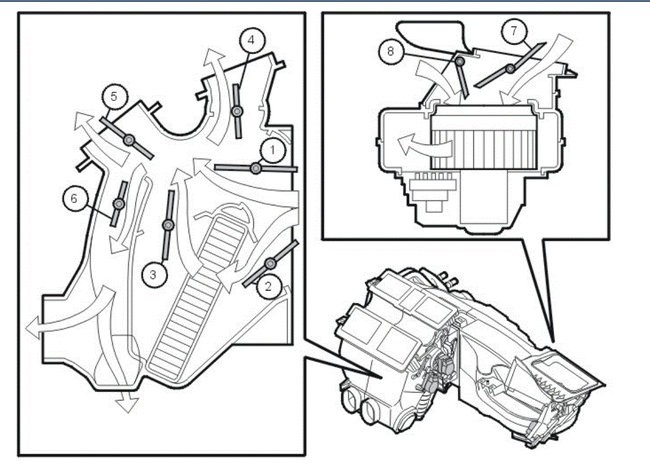 4
5
1
6
3
2
8
7