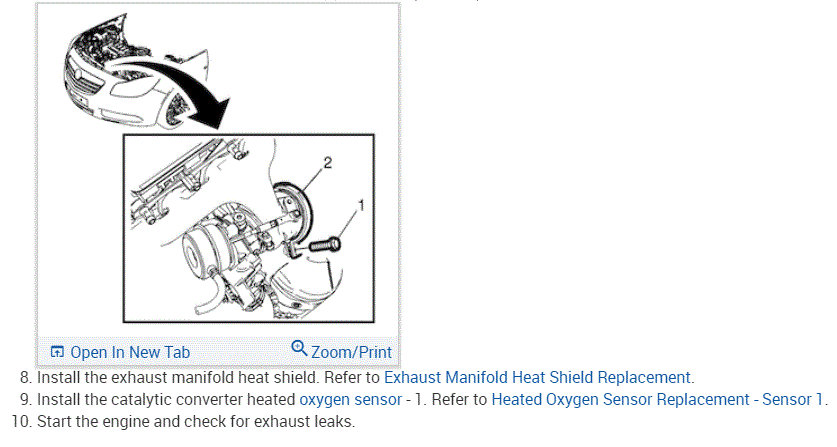 2

1

Open In New Tab Zoom/Print

8. Install the exhaust manifold heat shield. Refer to Exhaust Manifold Heat Shield Replacement.
9. Install the catalytic converter heated oxygen sensor - 1. Refer to Heated Oxygen Sensor Replacement - Sensor 1.
10. Start the engine and check for exhaust leaks.