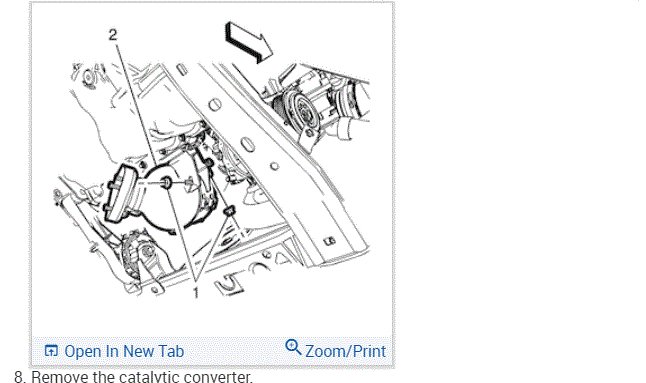 2

1

Open In New Tab
Zoom/Print

8. Remove the catalytic converter.