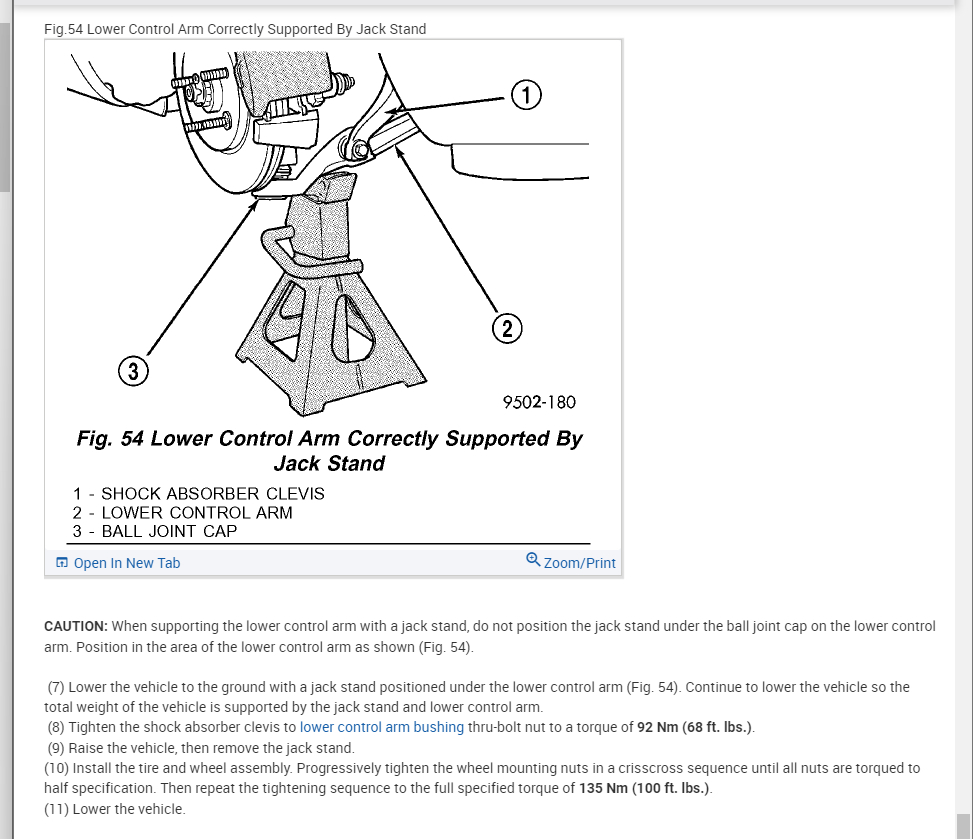 Fig.54 Lower Control Arm Correctly Supported By Jack Stand

1

2

3

9502-180

Fig. 54 Lower Control Arm Correctly Supported By Jack Stand

1 - SHOCK ABSORBER CLEVIS
2 - LOWER CONTROL ARM
3 - BALL JOINT CAP

Open In New Tab

Zoom/Print

CAUTION: When supporting the lower control arm with a jack stand, do not position the jack stand under the ball joint cap on the lower control arm. Position in the area of the lower control arm as shown (Fig. 54).

(7) Lower the vehicle to the ground with a jack stand positioned under the lower control arm (Fig. 54). Continue to lower the vehicle so the total weight of the vehicle is supported by the jack stand and lower control arm.
(8) Tighten the shock absorber clevis to lower control arm bushing thru-bolt nut to a torque of 92 Nm (68 ft. lbs.).
(9) Raise the vehicle, then remove the jack stand.
(10) Install the tire and wheel assembly. Progressively tighten the wheel mounting nuts in a crisscross sequence until all nuts are torqued to half specification. Then repeat the tightening sequence to the full specified torque of 135 Nm (100 ft. lbs.).
(11) Lower the vehicle.