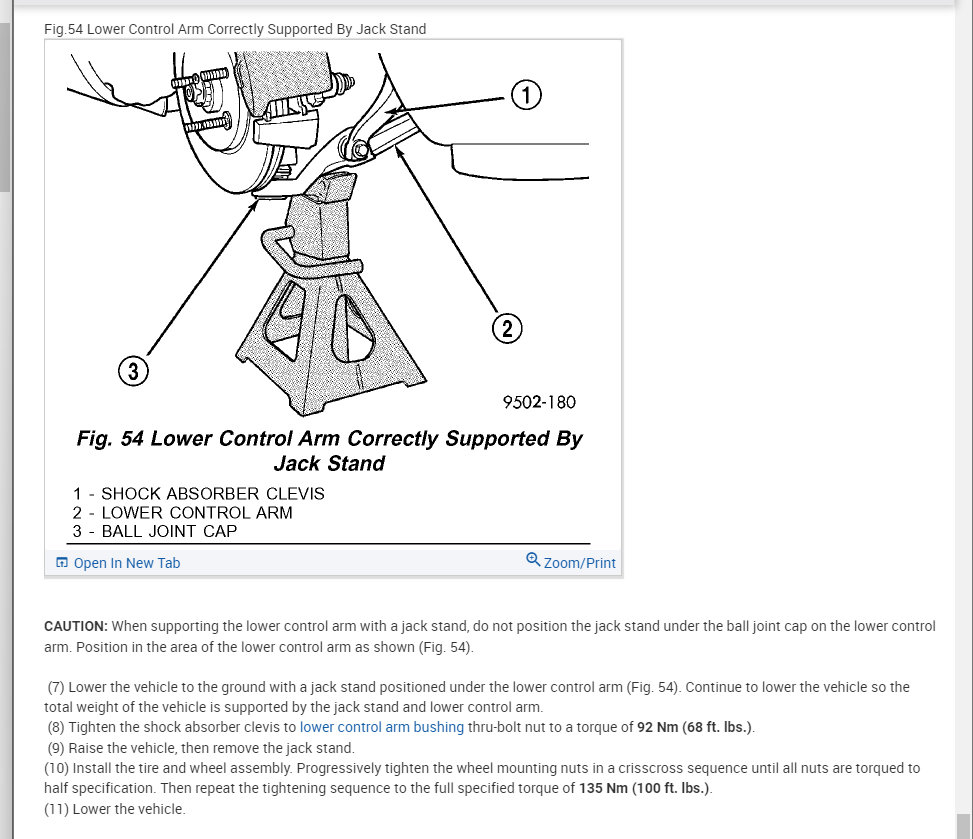 Fig.54 Lower Control Arm Correctly Supported By Jack Stand

1

2

3

9502-180

Fig. 54 Lower Control Arm Correctly Supported By Jack Stand

1 - SHOCK ABSORBER CLEVIS
2 - LOWER CONTROL ARM
3 - BALL JOINT CAP

Open In New Tab

Zoom/Print

CAUTION: When supporting the lower control arm with a jack stand, do not position the jack stand under the ball joint cap on the lower control arm. Position in the area of the lower control arm as shown (Fig. 54).

(7) Lower the vehicle to the ground with a jack stand positioned under the lower control arm (Fig. 54). Continue to lower the vehicle so the total weight of the vehicle is supported by the jack stand and lower control arm.
(8) Tighten the shock absorber clevis to lower control arm bushing thru-bolt nut to a torque of 92 Nm (68 ft. lbs.).
(9) Raise the vehicle, then remove the jack stand.
(10) Install the tire and wheel assembly. Progressively tighten the wheel mounting nuts in a crisscross sequence until all nuts are torqued to half specification. Then repeat the tightening sequence to the full specified torque of 135 Nm (100 ft. lbs.).
(11) Lower the vehicle.