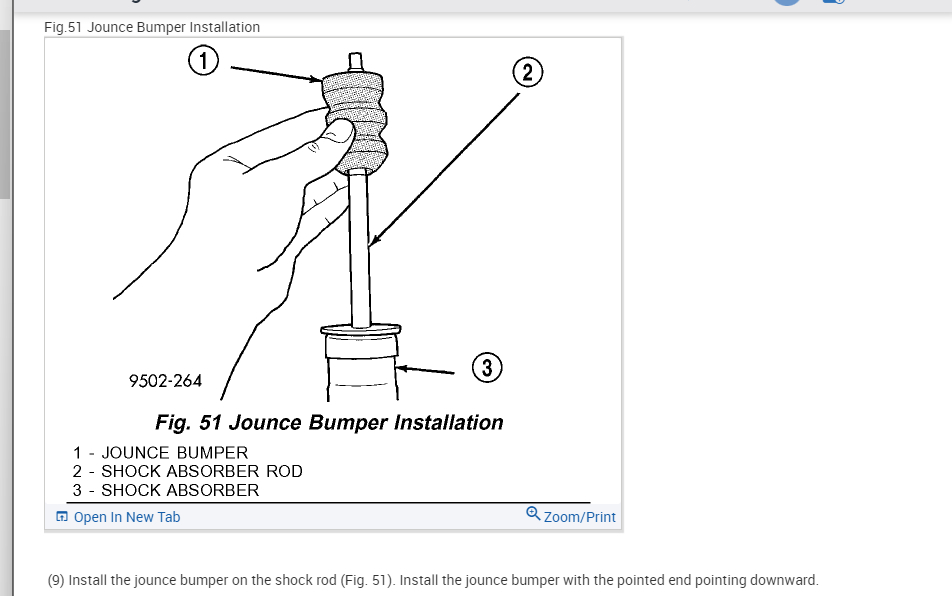 Fig.51 Jounce Bumper Installation

1

2

3

9502-264

Fig. 51 Jounce Bumper Installation

1 - JOUNCE BUMPER
2 - SHOCK ABSORBER ROD
3 - SHOCK ABSORBER

Open In New Tab

Zoom/Print

(9) Install the jounce bumper on the shock rod (Fig. 51). Install the jounce bumper with the pointed end pointing downward.