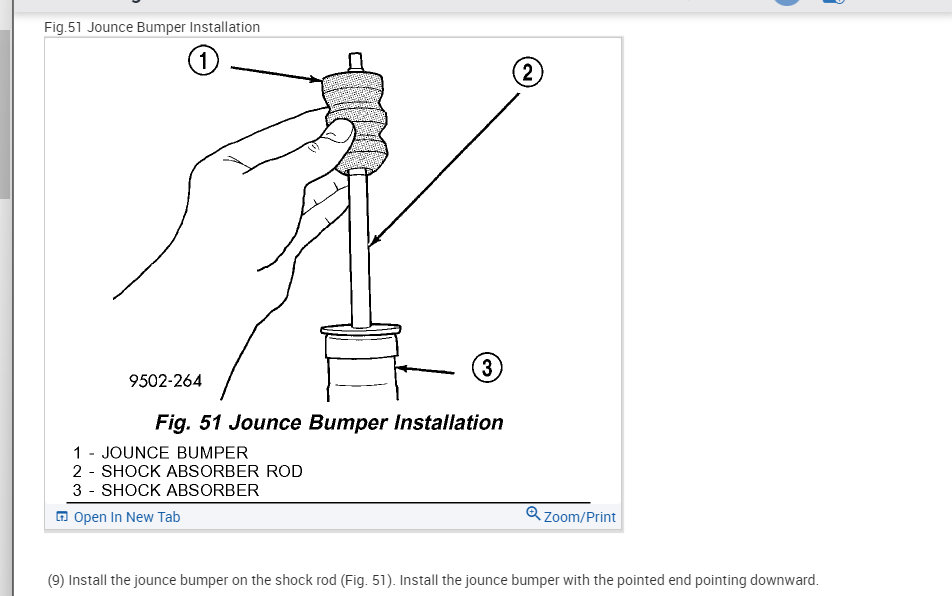 Fig.51 Jounce Bumper Installation

1

2

3

9502-264

Fig. 51 Jounce Bumper Installation

1 - JOUNCE BUMPER
2 - SHOCK ABSORBER ROD
3 - SHOCK ABSORBER

Open In New Tab

Zoom/Print

(9) Install the jounce bumper on the shock rod (Fig. 51). Install the jounce bumper with the pointed end pointing downward.