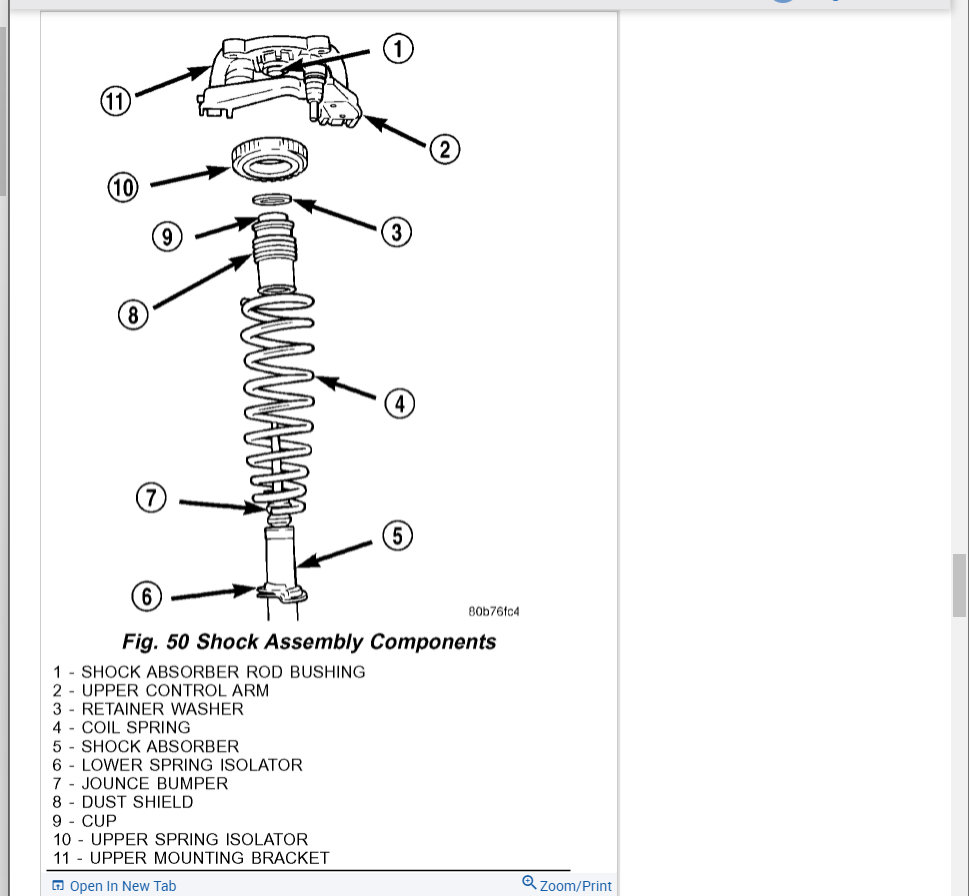 1
11
2
10
3
9
8
4
7
5
6
80b76fc4

Fig. 50 Shock Assembly Components

1 - SHOCK ABSORBER ROD BUSHING
2 - UPPER CONTROL ARM
3 - RETAINER WASHER
4 - COIL SPRING
5 - SHOCK ABSORBER
6 - LOWER SPRING ISOLATOR
7 - JOUNCE BUMPER
8 - DUST SHIELD
9 - CUP
10 - UPPER SPRING ISOLATOR
11 - UPPER MOUNTING BRACKET

Open In New Tab
Zoom/Print