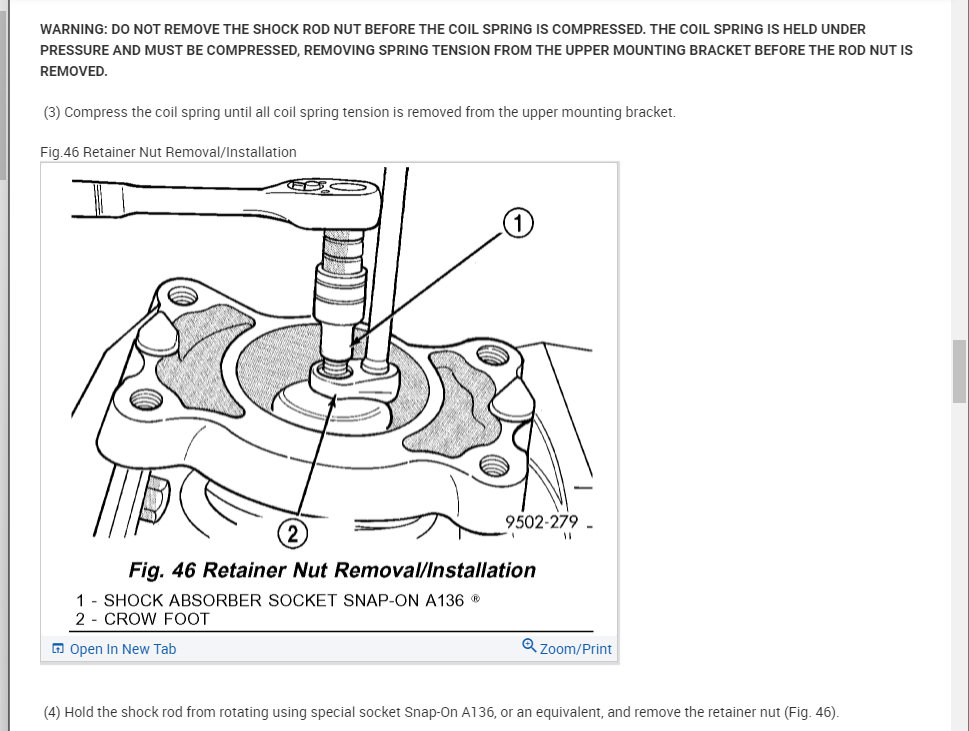 WARNING: DO NOT REMOVE THE SHOCK ROD NUT BEFORE THE COIL SPRING IS COMPRESSED. THE COIL SPRING IS HELD UNDER PRESSURE AND MUST BE COMPRESSED, REMOVING SPRING TENSION FROM THE UPPER MOUNTING BRACKET BEFORE THE ROD NUT IS REMOVED.

(3) Compress the coil spring until all coil spring tension is removed from the upper mounting bracket.

Fig.46 Retainer Nut Removal/Installation

1

2

9502-279

Fig. 46 Retainer Nut Removal/Installation

1 - SHOCK ABSORBER SOCKET SNAP-ON A136 ®
2 - CROW FOOT

Open In New Tab

Zoom/Print

(4) Hold the shock rod from rotating using special socket Snap-On A136, or an equivalent, and remove the retainer nut (Fig. 46).