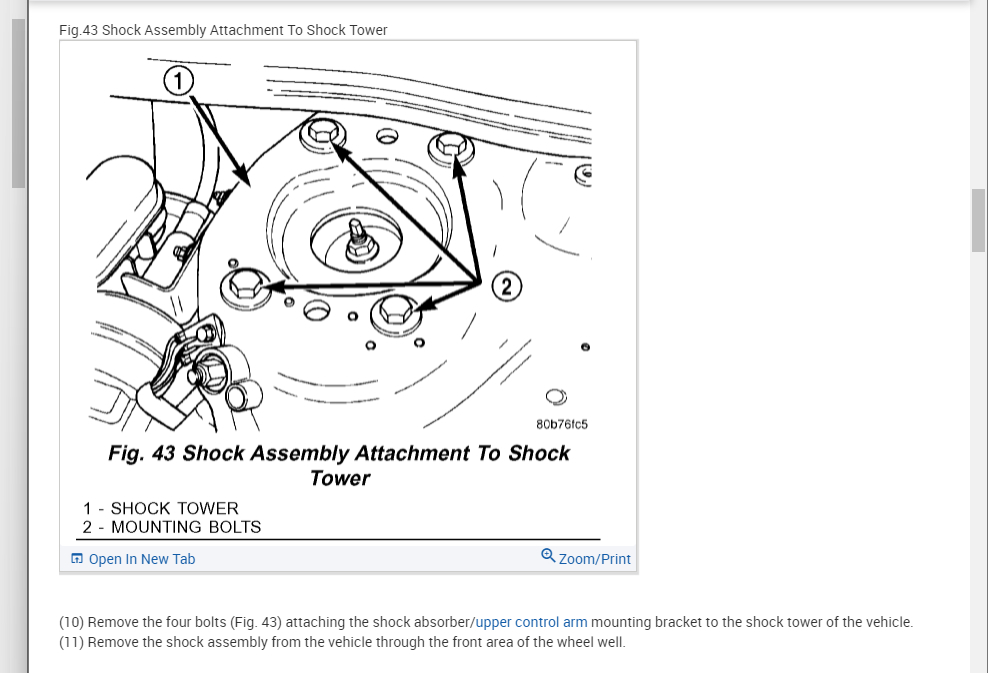 Fig.43 Shock Assembly Attachment To Shock Tower

1

2

80b76fc5

Fig. 43 Shock Assembly Attachment To Shock Tower

1 - SHOCK TOWER
2 - MOUNTING BOLTS

Open In New Tab

Zoom/Print

(10) Remove the four bolts (Fig. 43) attaching the shock absorber/upper control arm mounting bracket to the shock tower of the vehicle.
(11) Remove the shock assembly from the vehicle through the front area of the wheel well.