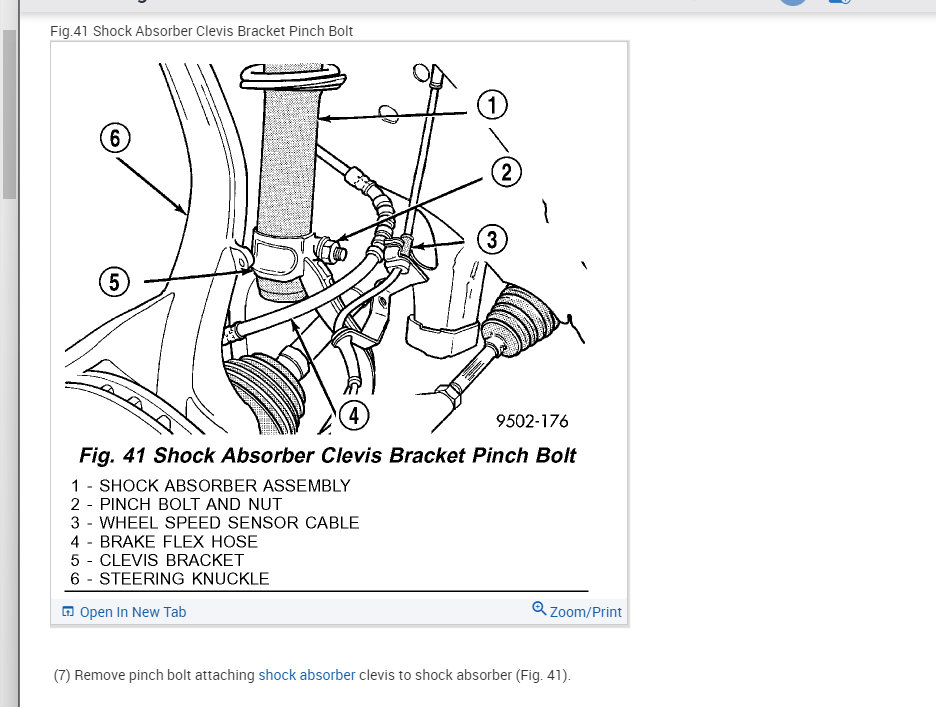 Fig.41 Shock Absorber Clevis Bracket Pinch Bolt

1
2
3
4
5
6

9502-176

Fig. 41 Shock Absorber Clevis Bracket Pinch Bolt

1 - SHOCK ABSORBER ASSEMBLY
2 - PINCH BOLT AND NUT
3 - WHEEL SPEED SENSOR CABLE
4 - BRAKE FLEX HOSE
5 - CLEVIS BRACKET
6 - STEERING KNUCKLE

Open In New Tab

Zoom/Print

(7) Remove pinch bolt attaching shock absorber clevis to shock absorber (Fig. 41).