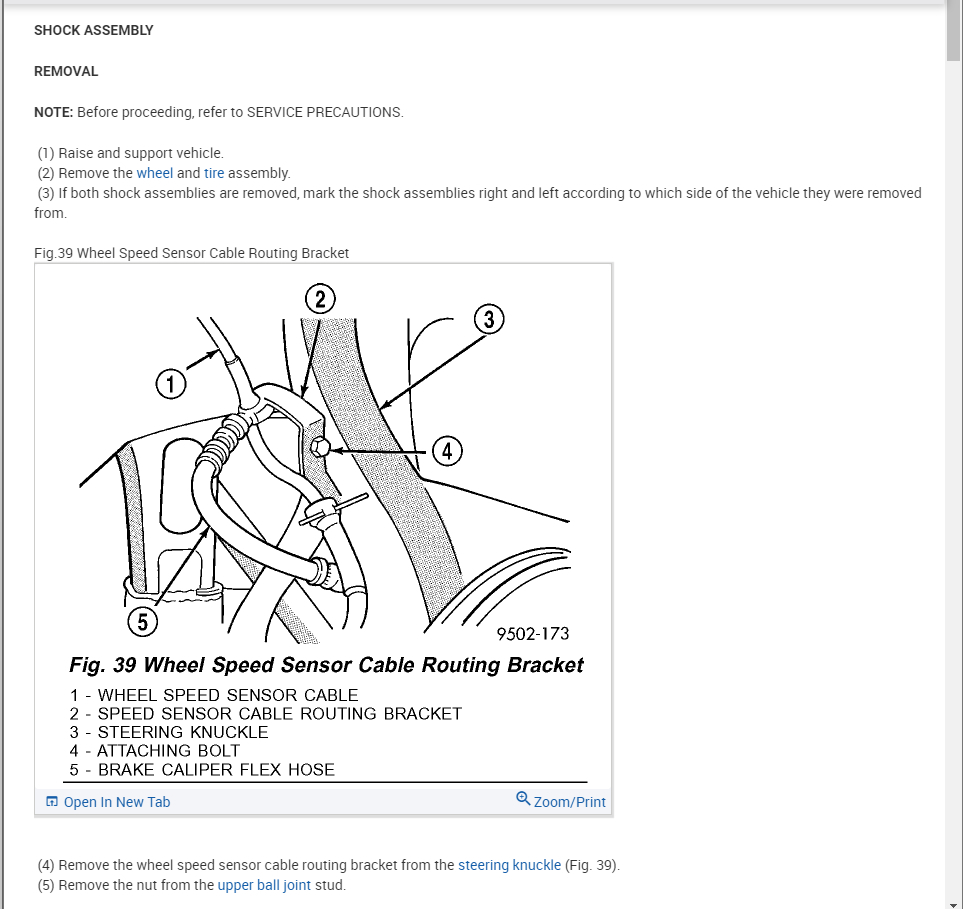 SHOCK ASSEMBLY

REMOVAL

NOTE: Before proceeding, refer to SERVICE PRECAUTIONS.

(1) Raise and support vehicle.
(2) Remove the wheel and tire assembly.
(3) If both shock assemblies are removed, mark the shock assemblies right and left according to which side of the vehicle they were removed from.

Fig.39 Wheel Speed Sensor Cable Routing Bracket

2
3
1
4
5
9502-173

Fig. 39 Wheel Speed Sensor Cable Routing Bracket
1 - WHEEL SPEED SENSOR CABLE
2 - SPEED SENSOR CABLE ROUTING BRACKET
3 - STEERING KNUCKLE
4 - ATTACHING BOLT
5 - BRAKE CALIPER FLEX HOSE

Open In New Tab
Zoom/Print

(4) Remove the wheel speed sensor cable routing bracket from the steering knuckle (Fig. 39).
(5) Remove the nut from the upper ball joint stud.