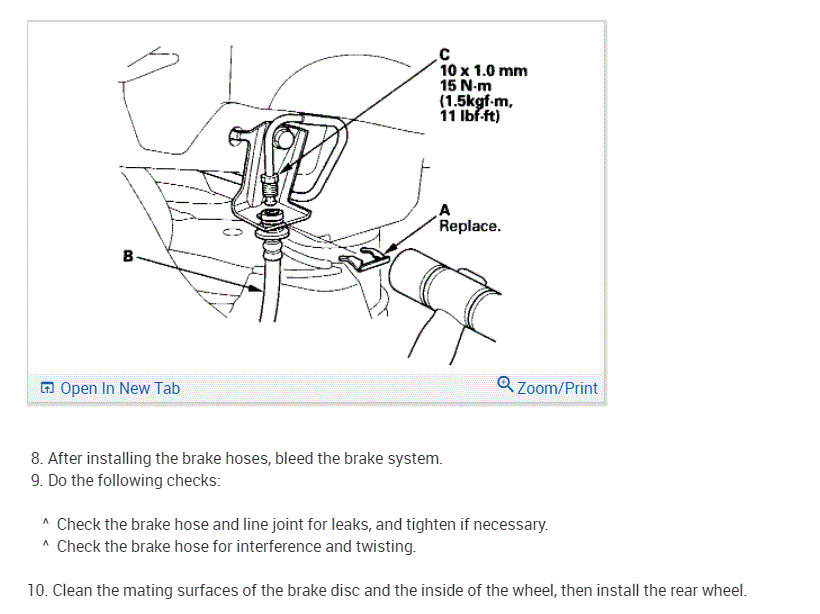 C
10 x 1.0 mm
15 N·m
(1.5kgf·m,
11 lbf·ft)

A
Replace.

B

Open In New Tab

Zoom/Print

8. After installing the brake hoses, bleed the brake system.
9. Do the following checks:

^ Check the brake hose and line joint for leaks, and tighten if necessary.
^ Check the brake hose for interference and twisting.

10. Clean the mating surfaces of the brake disc and the inside of the wheel, then install the rear wheel.