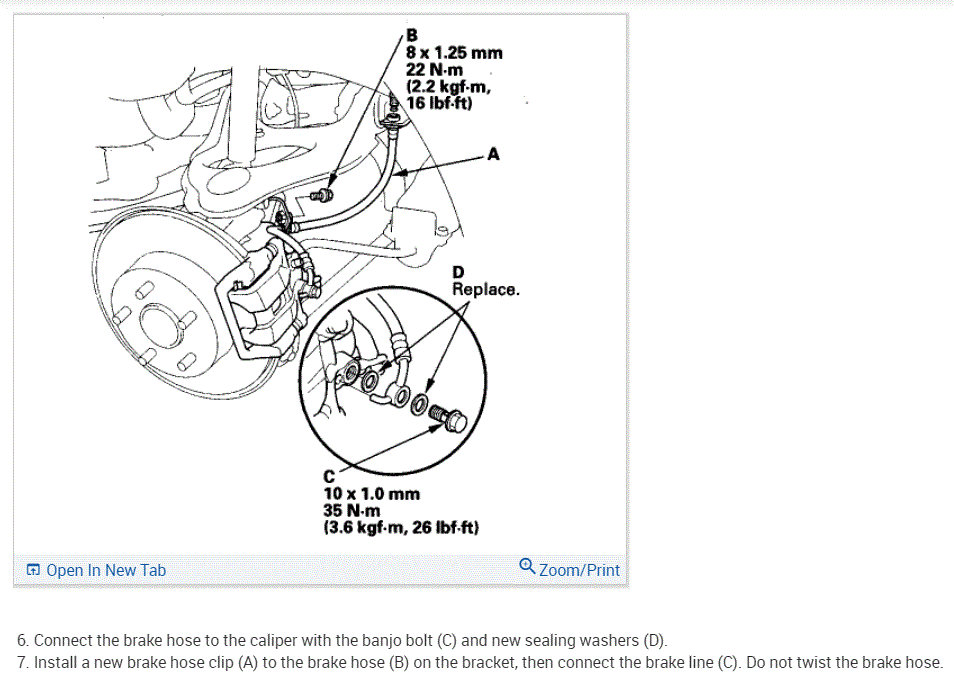 B
8 x 1.25 mm
22 N·m
(2.2 kgf·m,
16 lbf·ft)

A

D
Replace.

C
10 x 1.0 mm
35 N·m
(3.6 kgf·m, 26 lbf·ft)

Open In New Tab

Zoom/Print

6. Connect the brake hose to the caliper with the banjo bolt (C) and new sealing washers (D).
7. Install a new brake hose clip (A) to the brake hose (B) on the bracket, then connect the brake line (C). Do not twist the brake hose.