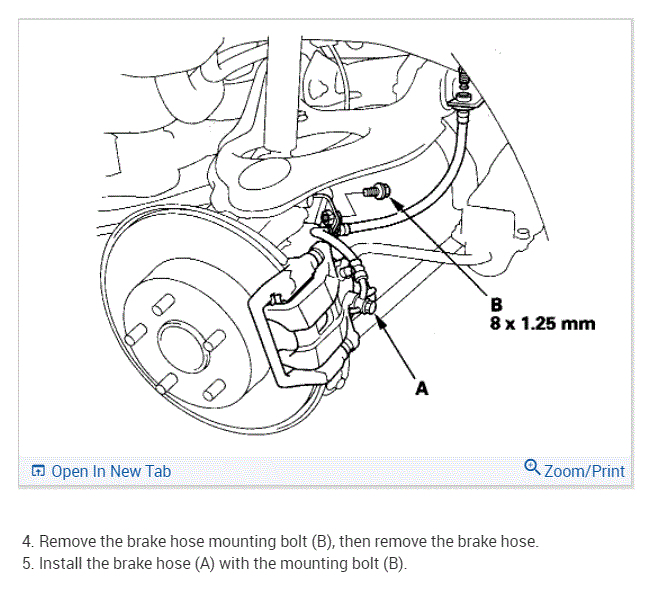 B
8 x 1.25 mm

A

Open In New Tab

Zoom/Print

4. Remove the brake hose mounting bolt (B), then remove the brake hose.
5. Install the brake hose (A) with the mounting bolt (B).