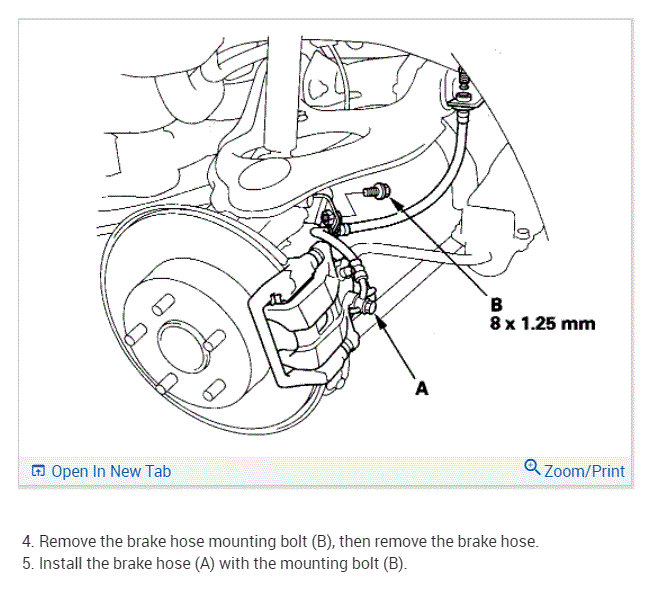 B
8 x 1.25 mm

A

Open In New Tab

Zoom/Print

4. Remove the brake hose mounting bolt (B), then remove the brake hose.
5. Install the brake hose (A) with the mounting bolt (B).