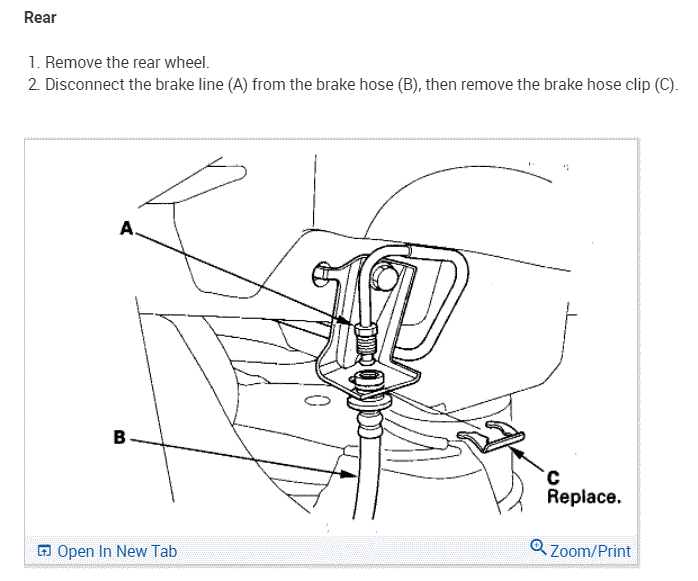 Rear

1. Remove the rear wheel.
2. Disconnect the brake line (A) from the brake hose (B), then remove the brake hose clip (C).

A

B

C
Replace.

Open In New Tab

Zoom/Print