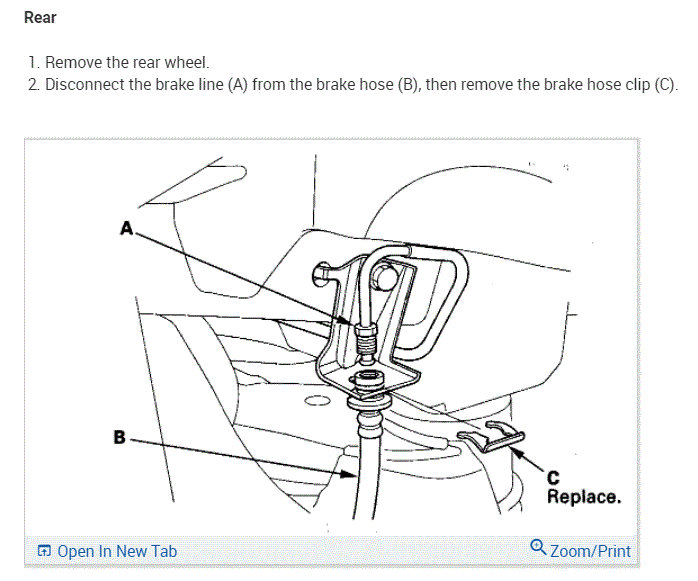 Rear

1. Remove the rear wheel.
2. Disconnect the brake line (A) from the brake hose (B), then remove the brake hose clip (C).

A

B

C
Replace.

Open In New Tab

Zoom/Print