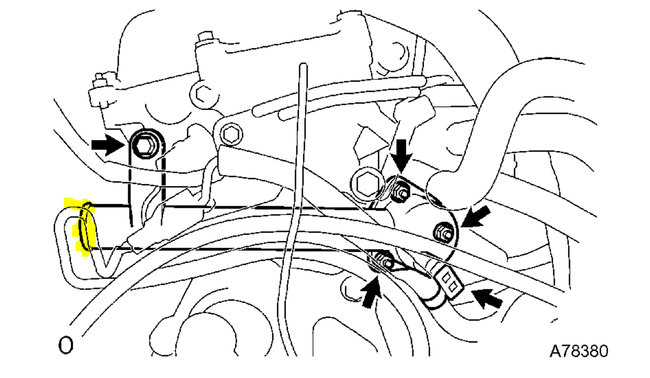 O

A78380