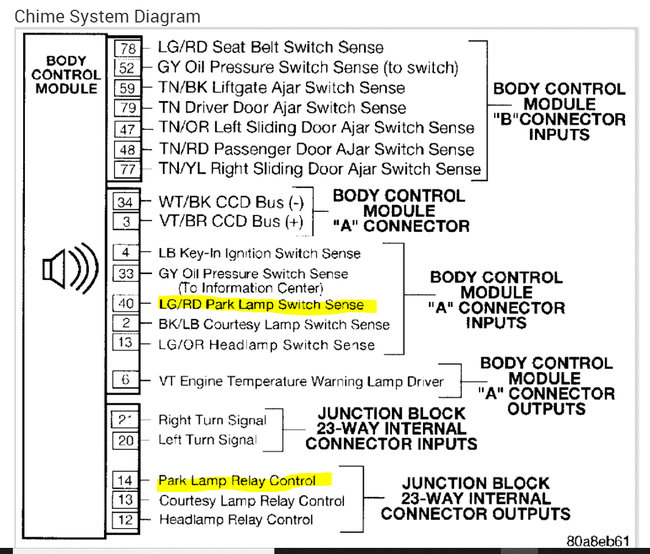 Chime System Diagram

BODY CONTROL MODULE

78 LG/RD Seat Belt Switch Sense
52 GY Oil Pressure Switch Sense (to switch)
59 TN/BK Liftgate Ajar Switch Sense
79 TN Driver Door Ajar Switch Sense
47 TN/OR Left Sliding Door Ajar Switch Sense
48 TN/RD Passenger Door AJar Switch Sense
77 TN/YL Right Sliding Door Ajar Switch Sense

BODY CONTROL MODULE "B"CONNECTOR INPUTS

34 WT/BK CCD Bus (-)
3 VT/BR CCD Bus (+)

BODY CONTROL MODULE "A" CONNECTOR

4 LB Key-In Ignition Switch Sense
33 GY Oil Pressure Switch Sense (To Information Center)
40 LG/RD Park Lamp Switch Sense
2 BK/LB Courtesy Lamp Switch Sense
13 LG/OR Headlamp Switch Sense

BODY CONTROL MODULE "A" CONNECTOR INPUTS

6 VT Engine Temperature Warning Lamp Driver

BODY CONTROL MODULE "A" CONNECTOR OUTPUTS

21 Right Turn Signal
20 Left Turn Signal

JUNCTION BLOCK 23-WAY INTERNAL CONNECTOR INPUTS

14 Park Lamp Relay Control
13 Courtesy Lamp Relay Control
12 Headlamp Relay Control

JUNCTION BLOCK 23-WAY INTERNAL CONNECTOR OUTPUTS

80a8eb61