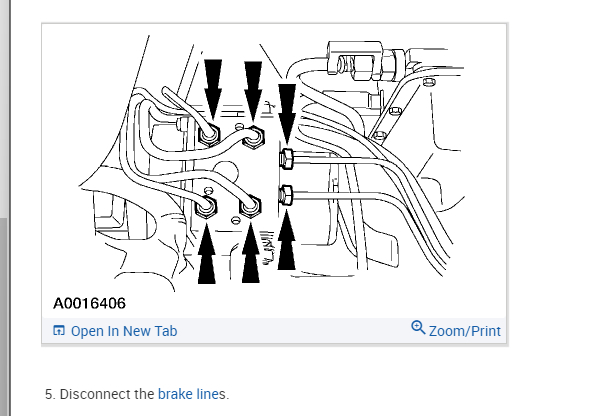 A0016406

Open In New Tab

Zoom/Print

5. Disconnect the brake lines.