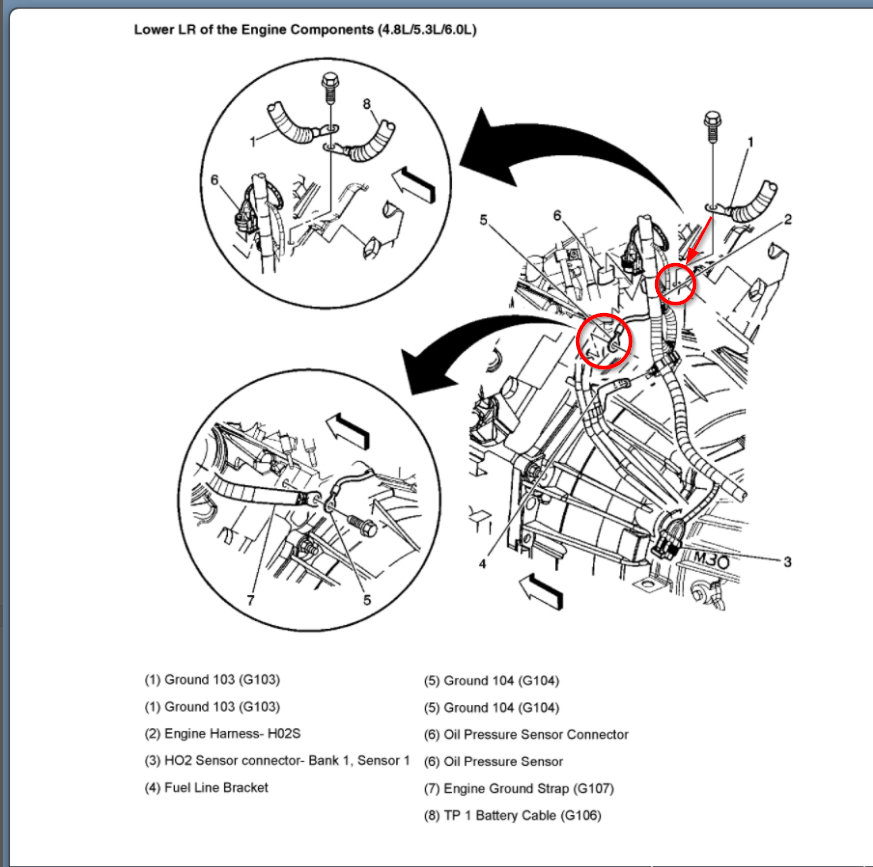 Lower LR of the Engine Components (4.8L/5.3L/6.0L)

1
8
6

1
2
5
6

M30
3
4

7
5

(1) Ground 103 (G103)
(1) Ground 103 (G103)
(2) Engine Harness- H02S
(3) HO2 Sensor connector- Bank 1, Sensor 1
(4) Fuel Line Bracket

(5) Ground 104 (G104)
(5) Ground 104 (G104)
(6) Oil Pressure Sensor Connector
(6) Oil Pressure Sensor
(7) Engine Ground Strap (G107)
(8) TP 1 Battery Cable (G106)