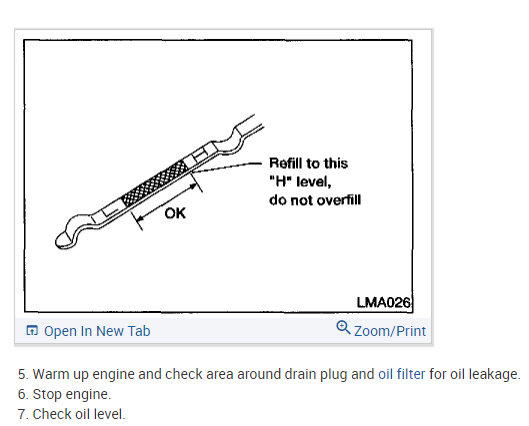 Refill to this "H" level, do not overfill

OK

LMA026

Open In New Tab

Zoom/Print

5. Warm up engine and check area around drain plug and oil filter for oil leakage.
6. Stop engine.
7. Check oil level.