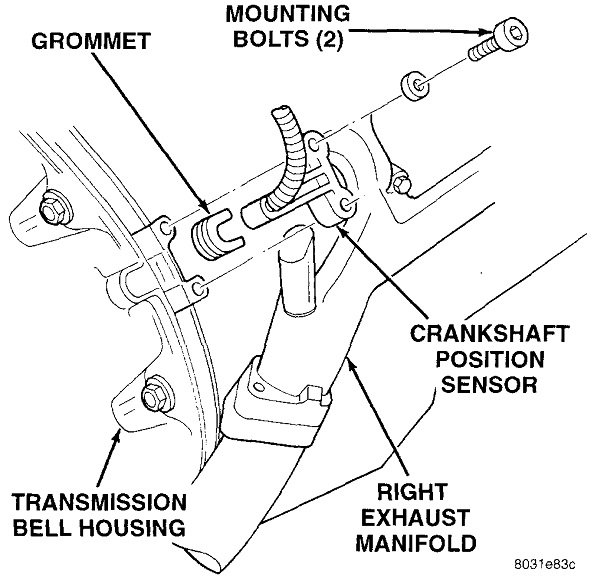 MOUNTING BOLTS (2)

GROMMET

CRANKSHAFT POSITION SENSOR

TRANSMISSION BELL HOUSING

RIGHT EXHAUST MANIFOLD

8031e83c