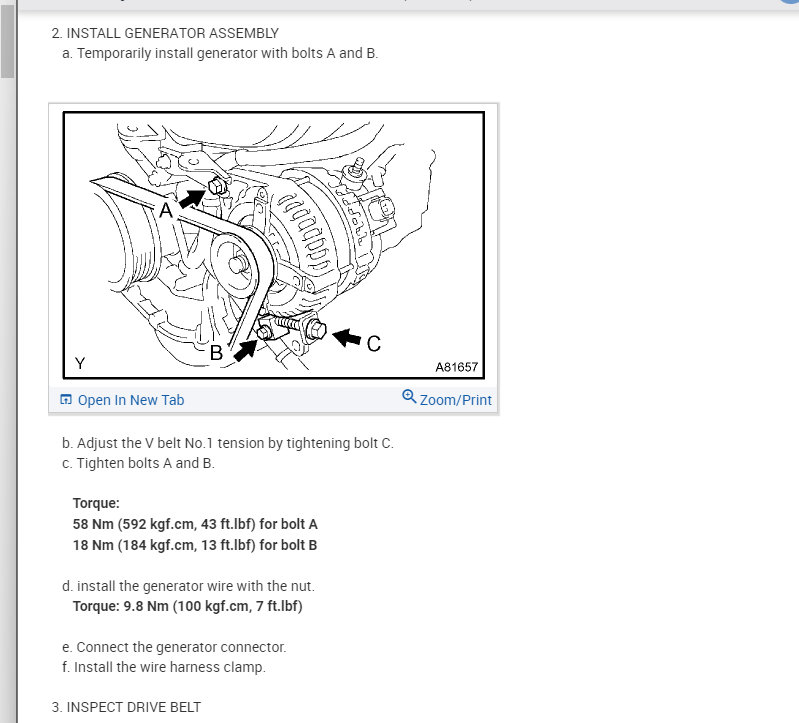 2. INSTALL GENERATOR ASSEMBLY
a. Temporarily install generator with bolts A and B.

A
B
C
Y
A81657

Open In New Tab
Zoom/Print

b. Adjust the V belt No.1 tension by tightening bolt C.
c. Tighten bolts A and B.

Torque:
58 Nm (592 kgf.cm, 43 ft.lbf) for bolt A
18 Nm (184 kgf.cm, 13 ft.lbf) for bolt B

d. install the generator wire with the nut.
Torque: 9.8 Nm (100 kgf.cm, 7 ft.lbf)

e. Connect the generator connector.
f. Install the wire harness clamp.

3. INSPECT DRIVE BELT