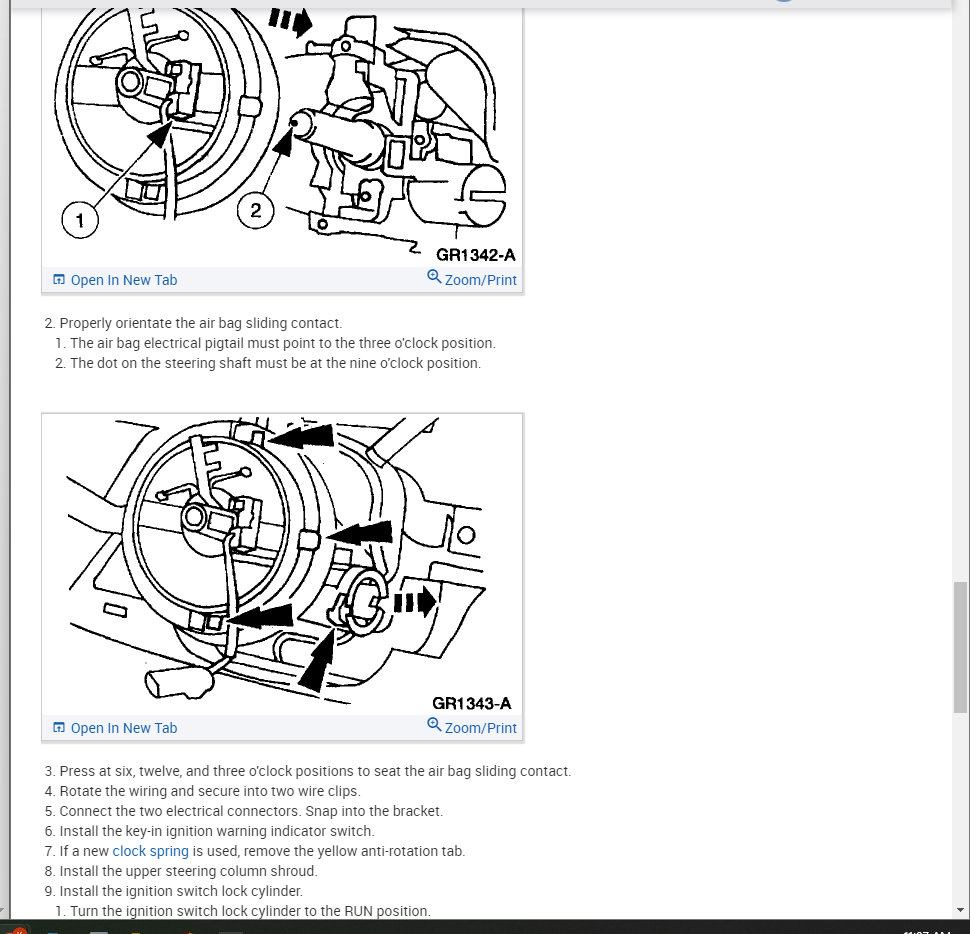 1

2

GR1342-A

Open In New Tab

Zoom/Print

2. Properly orientate the air bag sliding contact.
1. The air bag electrical pigtail must point to the three o'clock position.
2. The dot on the steering shaft must be at the nine o'clock position.

GR1343-A

Open In New Tab

Zoom/Print

3. Press at six, twelve, and three o'clock positions to seat the air bag sliding contact.
4. Rotate the wiring and secure into two wire clips.
5. Connect the two electrical connectors. Snap into the bracket.
6. Install the key-in ignition warning indicator switch.
7. If a new clock spring is used, remove the yellow anti-rotation tab.
8. Install the upper steering column shroud.
9. Install the ignition switch lock cylinder.
1. Turn the ignition switch lock cylinder to the RUN position.