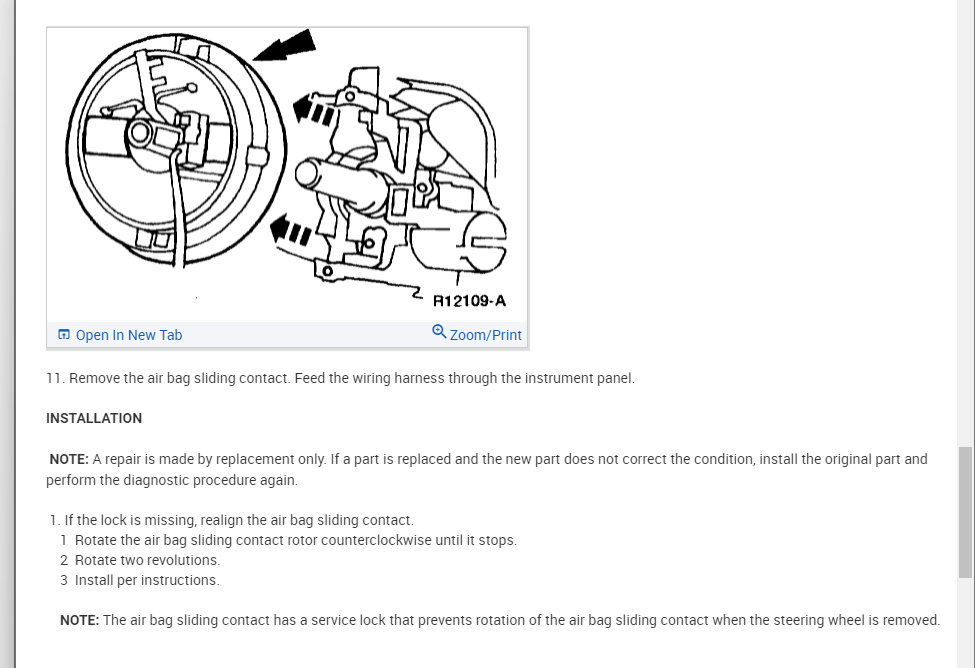 R12109-A

Open In New Tab Zoom/Print

11. Remove the air bag sliding contact. Feed the wiring harness through the instrument panel.

INSTALLATION

NOTE: A repair is made by replacement only. If a part is replaced and the new part does not correct the condition, install the original part and perform the diagnostic procedure again.

1. If the lock is missing, realign the air bag sliding contact.
1 Rotate the air bag sliding contact rotor counterclockwise until it stops.
2 Rotate two revolutions.
3 Install per instructions.

NOTE: The air bag sliding contact has a service lock that prevents rotation of the air bag sliding contact when the steering wheel is removed.