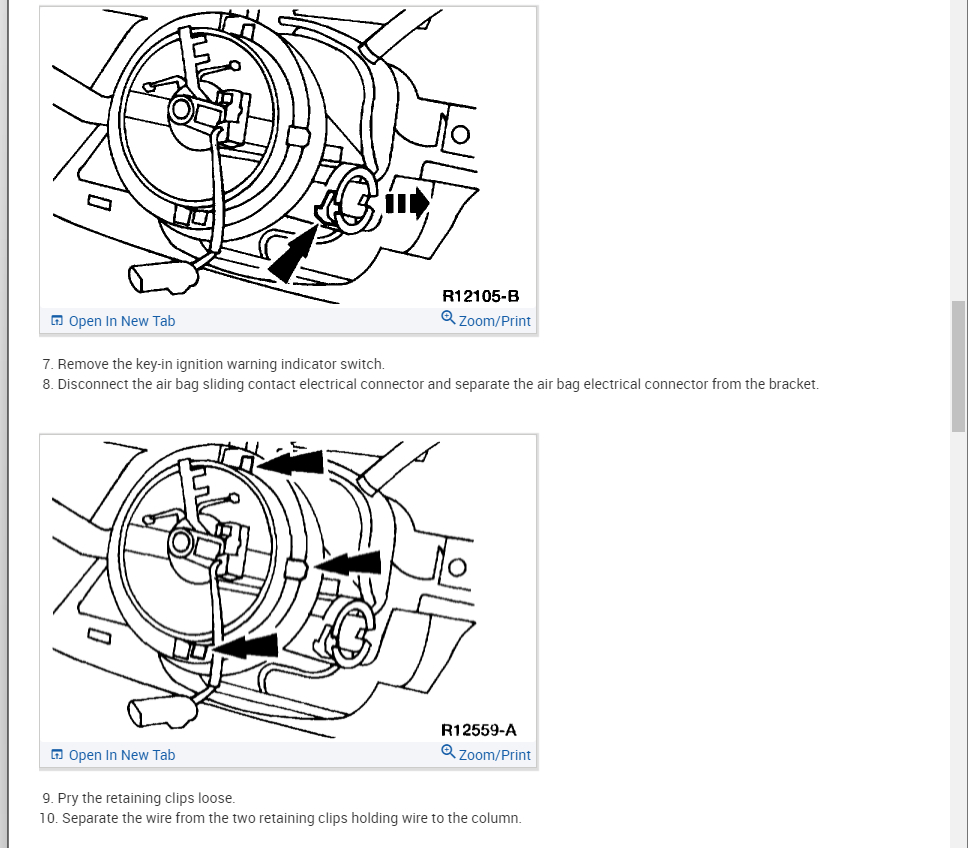 R12105-B

Open In New Tab Zoom/Print

7. Remove the key-in ignition warning indicator switch.
8. Disconnect the air bag sliding contact electrical connector and separate the air bag electrical connector from the bracket.

R12559-A

Open In New Tab Zoom/Print

9. Pry the retaining clips loose.
10. Separate the wire from the two retaining clips holding wire to the column.