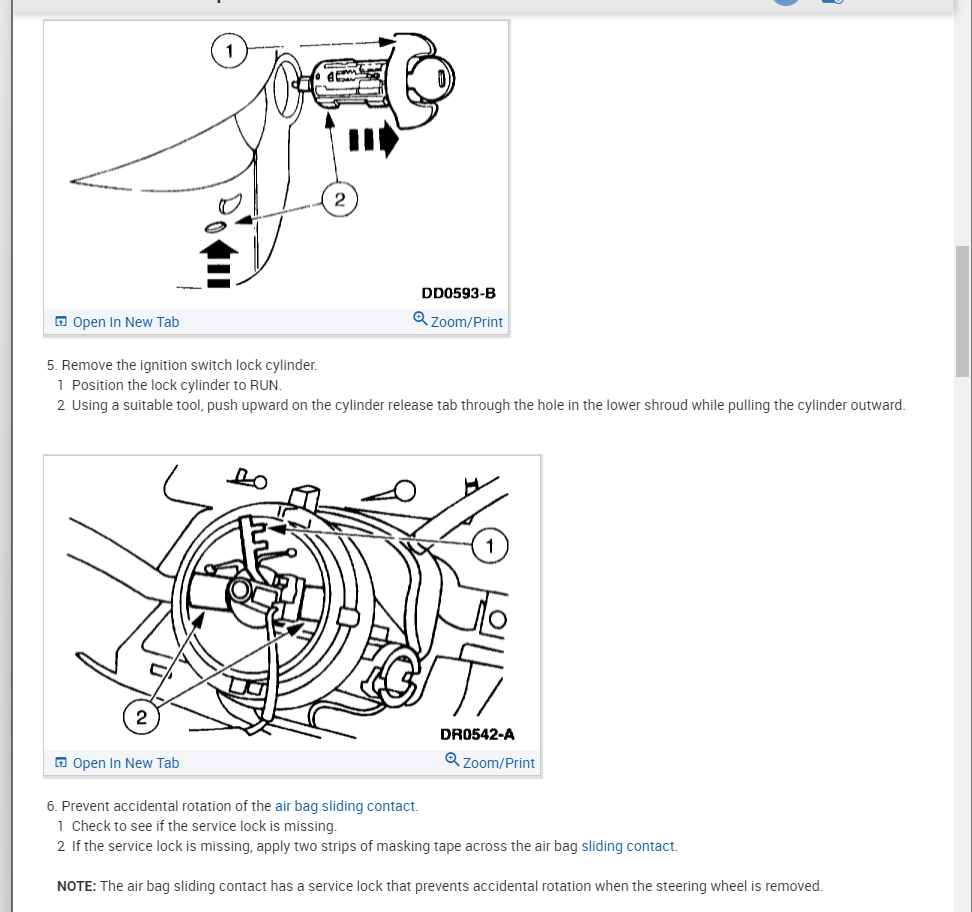 1

2

DD0593-B

Open In New Tab Zoom/Print

5. Remove the ignition switch lock cylinder.
1 Position the lock cylinder to RUN.
2 Using a suitable tool, push upward on the cylinder release tab through the hole in the lower shroud while pulling the cylinder outward.

1

2

DR0542-A

Open In New Tab Zoom/Print

6. Prevent accidental rotation of the air bag sliding contact.
1 Check to see if the service lock is missing.
2 If the service lock is missing, apply two strips of masking tape across the air bag sliding contact.

NOTE: The air bag sliding contact has a service lock that prevents accidental rotation when the steering wheel is removed.