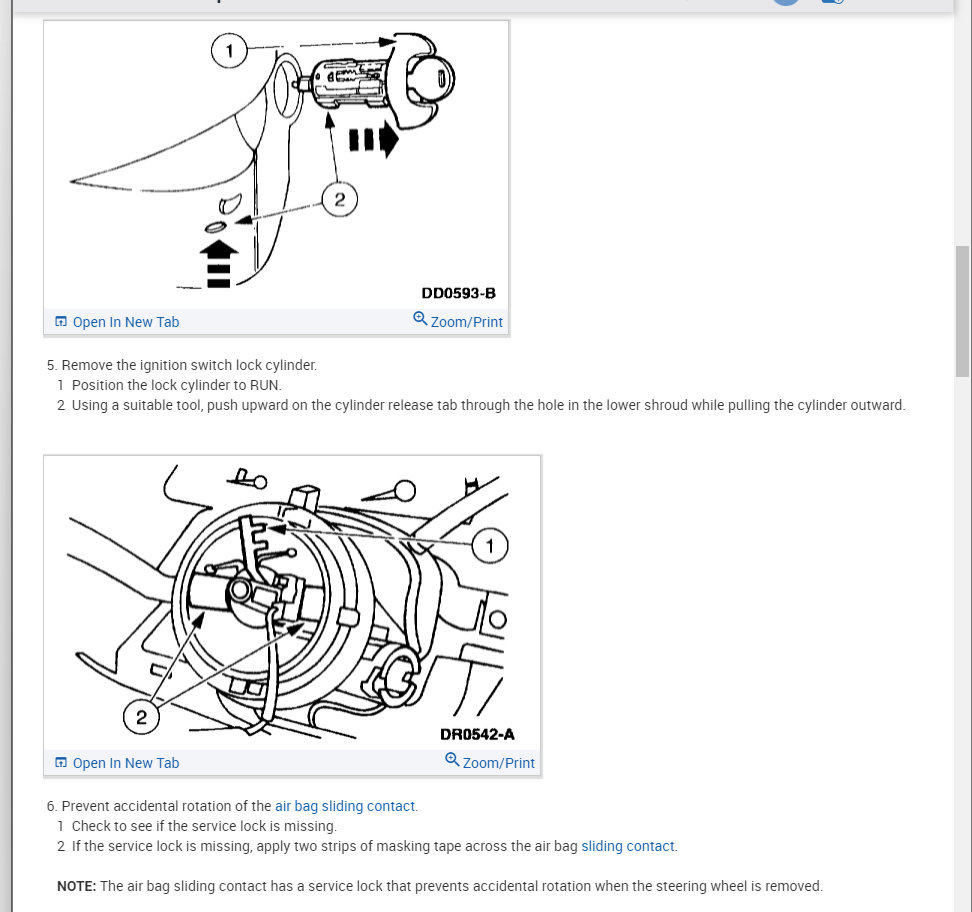 1

2

DD0593-B

Open In New Tab Zoom/Print

5. Remove the ignition switch lock cylinder.
1 Position the lock cylinder to RUN.
2 Using a suitable tool, push upward on the cylinder release tab through the hole in the lower shroud while pulling the cylinder outward.

1

2

DR0542-A

Open In New Tab Zoom/Print

6. Prevent accidental rotation of the air bag sliding contact.
1 Check to see if the service lock is missing.
2 If the service lock is missing, apply two strips of masking tape across the air bag sliding contact.

NOTE: The air bag sliding contact has a service lock that prevents accidental rotation when the steering wheel is removed.