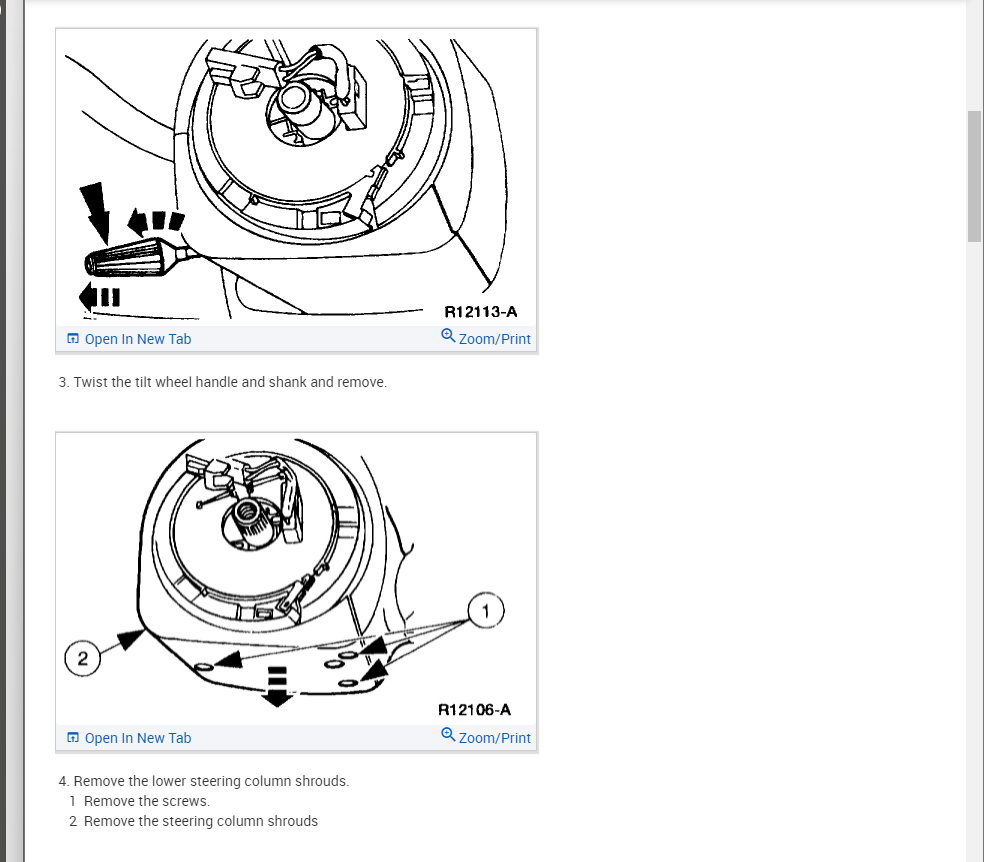 R12113-A

Open In New Tab

Zoom/Print

3. Twist the tilt wheel handle and shank and remove.

1

2

R12106-A

Open In New Tab

Zoom/Print

4. Remove the lower steering column shrouds.
1 Remove the screws.
2 Remove the steering column shrouds