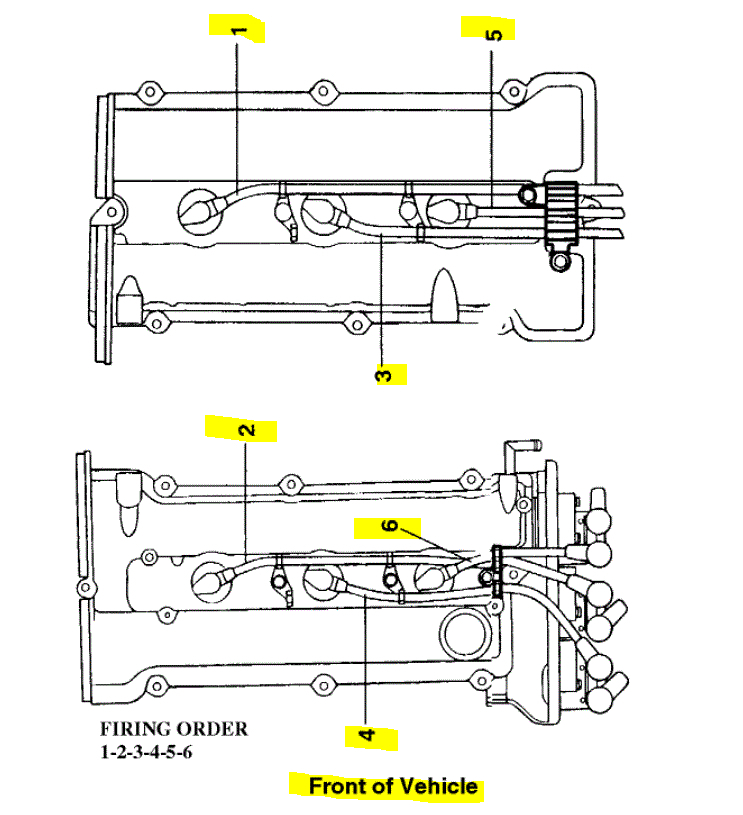 1
5
3
2
6
4
FIRING ORDER
1-2-3-4-5-6
Front of Vehicle