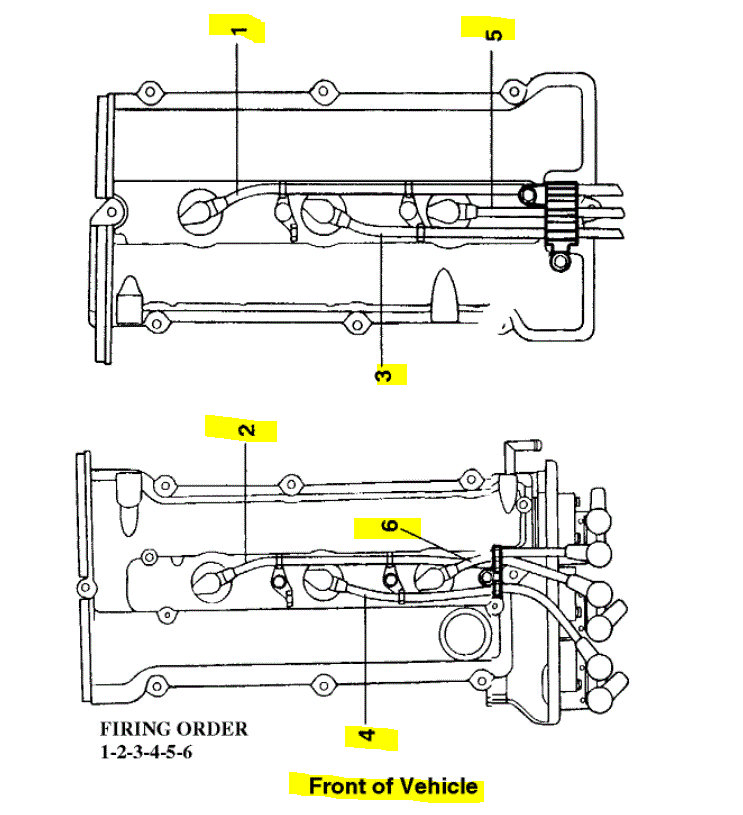 1
5
3
2
6
4
FIRING ORDER
1-2-3-4-5-6
Front of Vehicle