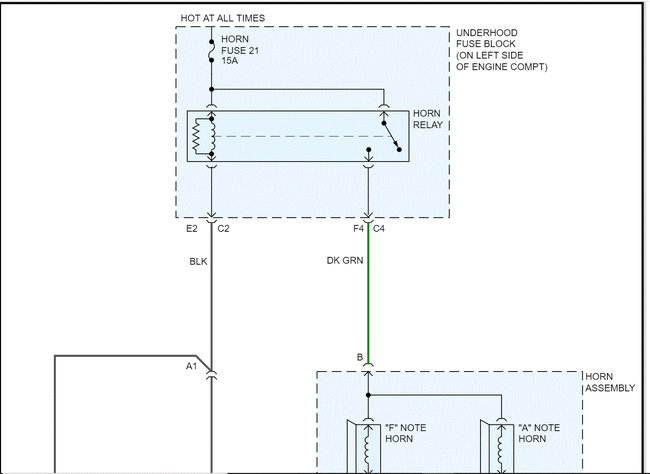 HOT AT ALL TIMES

HORN FUSE 21 15A

UNDERHOOD FUSE BLOCK (ON LEFT SIDE OF ENGINE COMPT)

HORN RELAY

E2 C2

F4 C4

BLK

DK GRN

A1

B

HORN ASSEMBLY

"F" NOTE HORN

"A" NOTE HORN