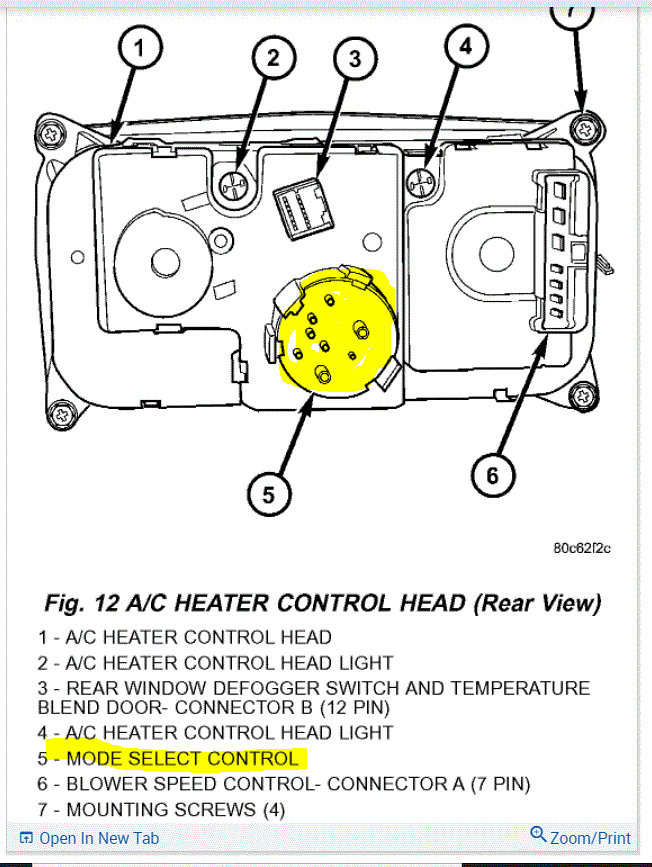 1

2

3

4

7

5

6

80c62f2c

Fig. 12 A/C HEATER CONTROL HEAD (Rear View)

1 - A/C HEATER CONTROL HEAD
2 - A/C HEATER CONTROL HEAD LIGHT
3 - REAR WINDOW DEFOGGER SWITCH AND TEMPERATURE BLEND DOOR- CONNECTOR B (12 PIN)
4 - A/C HEATER CONTROL HEAD LIGHT
5 - MODE SELECT CONTROL
6 - BLOWER SPEED CONTROL- CONNECTOR A (7 PIN)
7 - MOUNTING SCREWS (4)

Open In New Tab

Zoom/Print