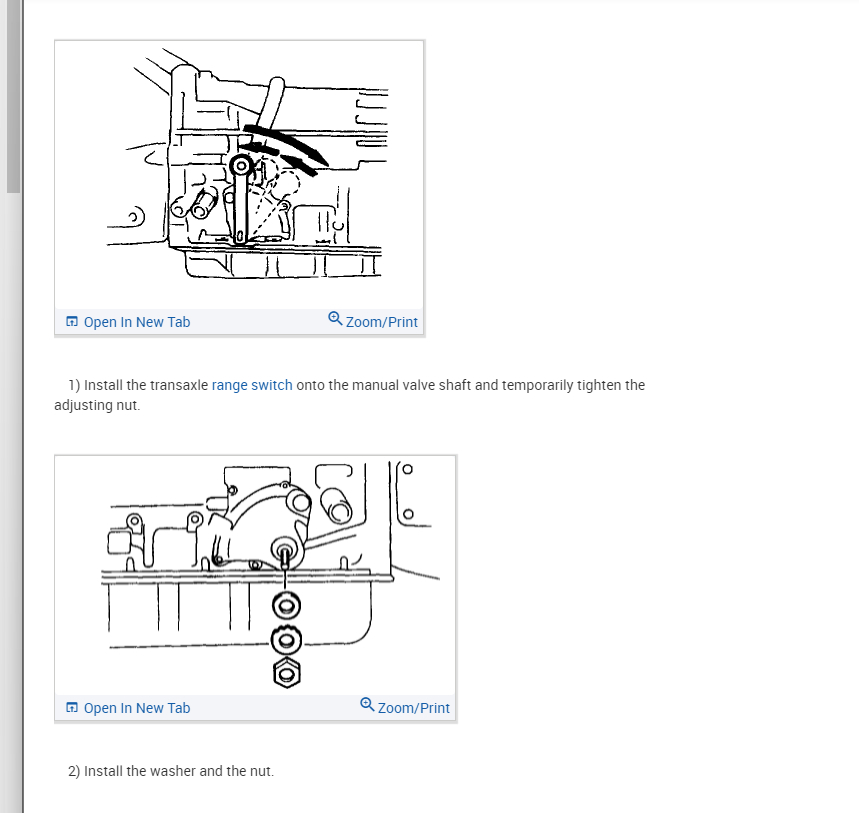 Open In New Tab

Zoom/Print

1) Install the transaxle range switch onto the manual valve shaft and temporarily tighten the adjusting nut.

Open In New Tab

Zoom/Print

2) Install the washer and the nut.