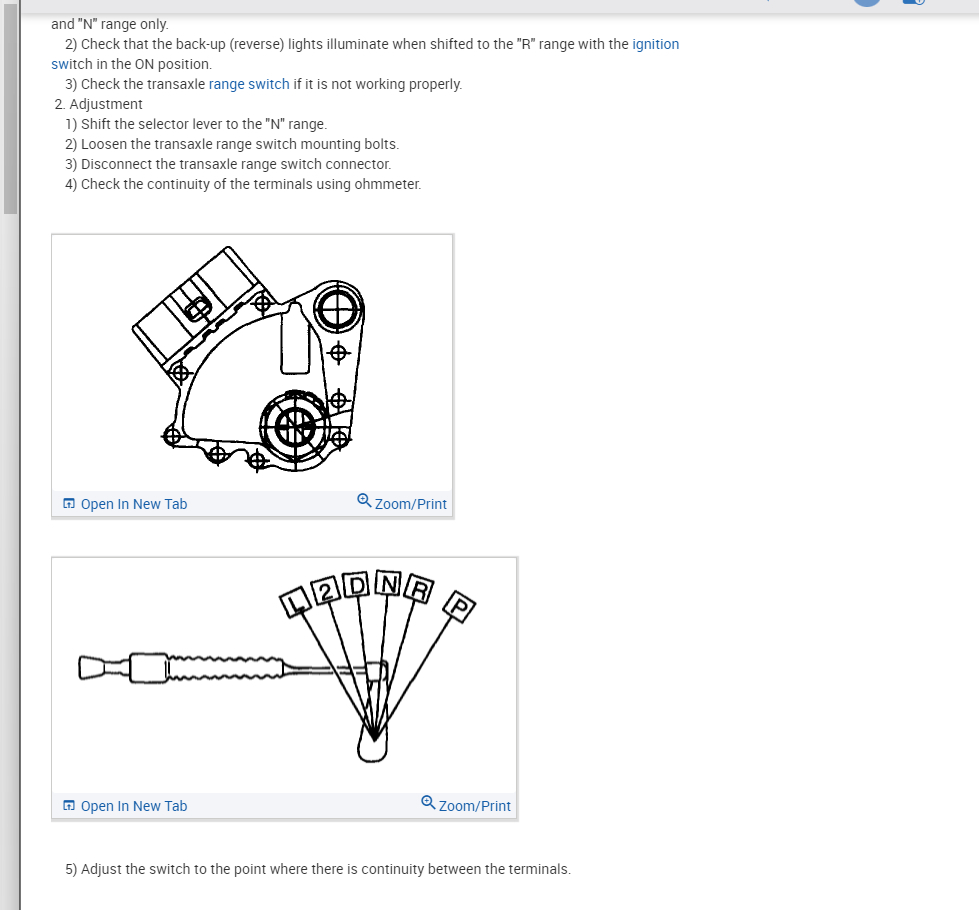 and "N" range only.

2) Check that the back-up (reverse) lights illuminate when shifted to the "R" range with the ignition switch in the ON position.

3) Check the transaxle range switch if it is not working properly.

2. Adjustment

1) Shift the selector lever to the "N" range.

2) Loosen the transaxle range switch mounting bolts.

3) Disconnect the transaxle range switch connector.

4) Check the continuity of the terminals using ohmmeter.

Open In New Tab

Zoom/Print

L 2 D N R P

Open In New Tab

Zoom/Print

5) Adjust the switch to the point where there is continuity between the terminals.