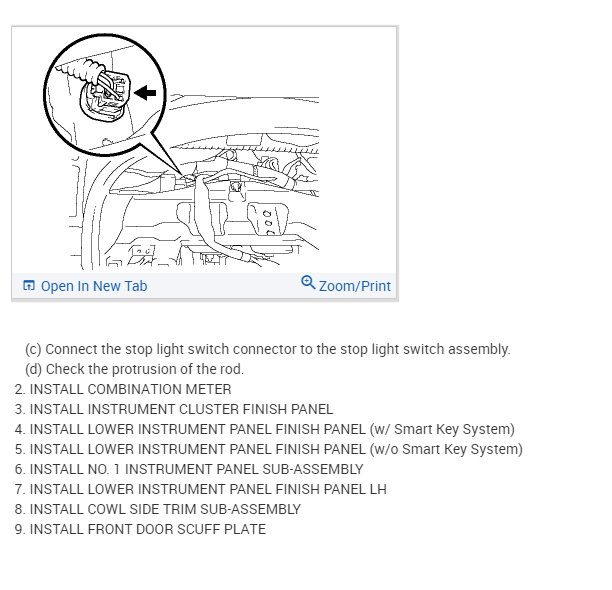 Open In New Tab

Zoom/Print

(c) Connect the stop light switch connector to the stop light switch assembly.

(d) Check the protrusion of the rod.

2. INSTALL COMBINATION METER
3. INSTALL INSTRUMENT CLUSTER FINISH PANEL
4. INSTALL LOWER INSTRUMENT PANEL FINISH PANEL (w/ Smart Key System)
5. INSTALL LOWER INSTRUMENT PANEL FINISH PANEL (w/o Smart Key System)
6. INSTALL NO. 1 INSTRUMENT PANEL SUB-ASSEMBLY
7. INSTALL LOWER INSTRUMENT PANEL FINISH PANEL LH
8. INSTALL COWL SIDE TRIM SUB-ASSEMBLY
9. INSTALL FRONT DOOR SCUFF PLATE