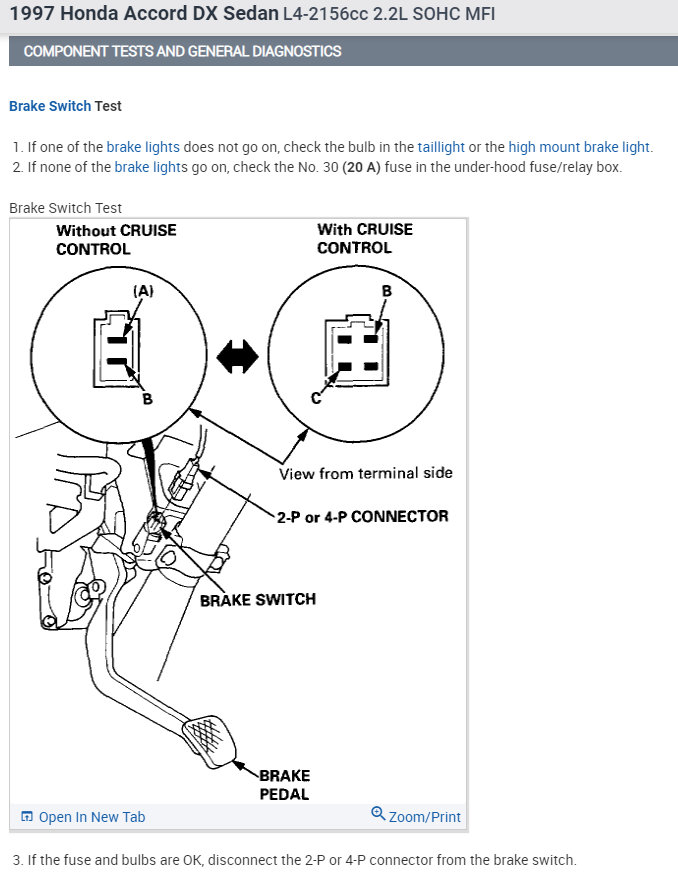 1997 Honda Accord DX Sedan L4-2156cc 2.2L SOHC MFI

COMPONENT TESTS AND GENERAL DIAGNOSTICS

Brake Switch Test

1. If one of the brake lights does not go on, check the bulb in the taillight or the high mount brake light.
2. If none of the brake lights go on, check the No. 30 (20 A) fuse in the under-hood fuse/relay box.

Brake Switch Test

Without CRUISE CONTROL

With CRUISE CONTROL

(A)

B

B

C

View from terminal side

2-P or 4-P CONNECTOR

BRAKE SWITCH

BRAKE PEDAL

Open In New Tab

Zoom/Print

3. If the fuse and bulbs are OK, disconnect the 2-P or 4-P connector from the brake switch.