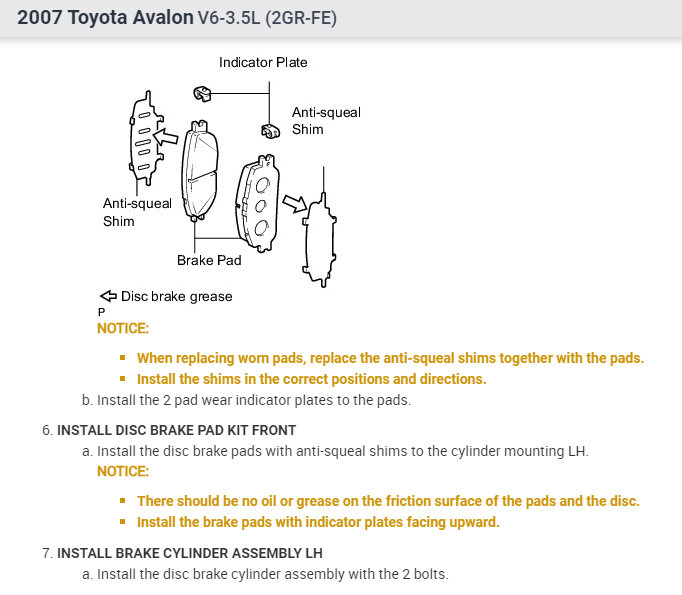 2007 Toyota Avalon V6-3.5L (2GR-FE)

Indicator Plate

Anti-squeal Shim

Anti-squeal Shim

Brake Pad

Disc brake grease

P

NOTICE:

- When replacing worn pads, replace the anti-squeal shims together with the pads.
- Install the shims in the correct positions and directions.

b. Install the 2 pad wear indicator plates to the pads.

6. INSTALL DISC BRAKE PAD KIT FRONT

a. Install the disc brake pads with anti-squeal shims to the cylinder mounting LH.

NOTICE:

- There should be no oil or grease on the friction surface of the pads and the disc.
- Install the brake pads with indicator plates facing upward.

7. INSTALL BRAKE CYLINDER ASSEMBLY LH

a. Install the disc brake cylinder assembly with the 2 bolts.