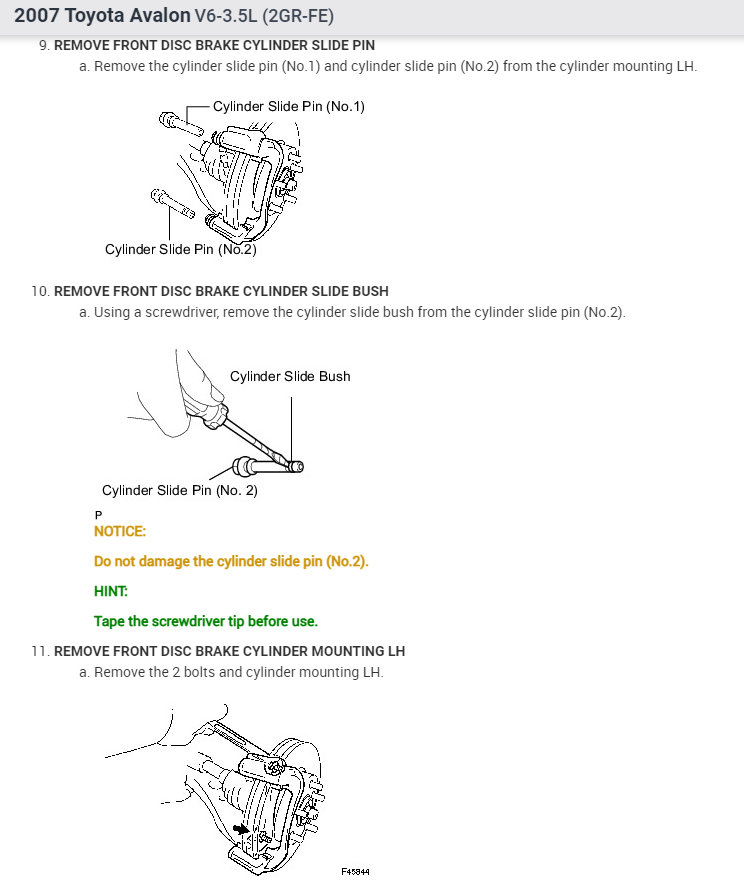 2007 Toyota Avalon V6-3.5L (2GR-FE)

9. REMOVE FRONT DISC BRAKE CYLINDER SLIDE PIN

a. Remove the cylinder slide pin (No.1) and cylinder slide pin (No.2) from the cylinder mounting LH.

Cylinder Slide Pin (No.1)

Cylinder Slide Pin (No.2)

10. REMOVE FRONT DISC BRAKE CYLINDER SLIDE BUSH

a. Using a screwdriver, remove the cylinder slide bush from the cylinder slide pin (No.2).

Cylinder Slide Bush

Cylinder Slide Pin (No. 2)

P

NOTICE:

Do not damage the cylinder slide pin (No.2).

HINT:

Tape the screwdriver tip before use.

11. REMOVE FRONT DISC BRAKE CYLINDER MOUNTING LH

a. Remove the 2 bolts and cylinder mounting LH.

F45844