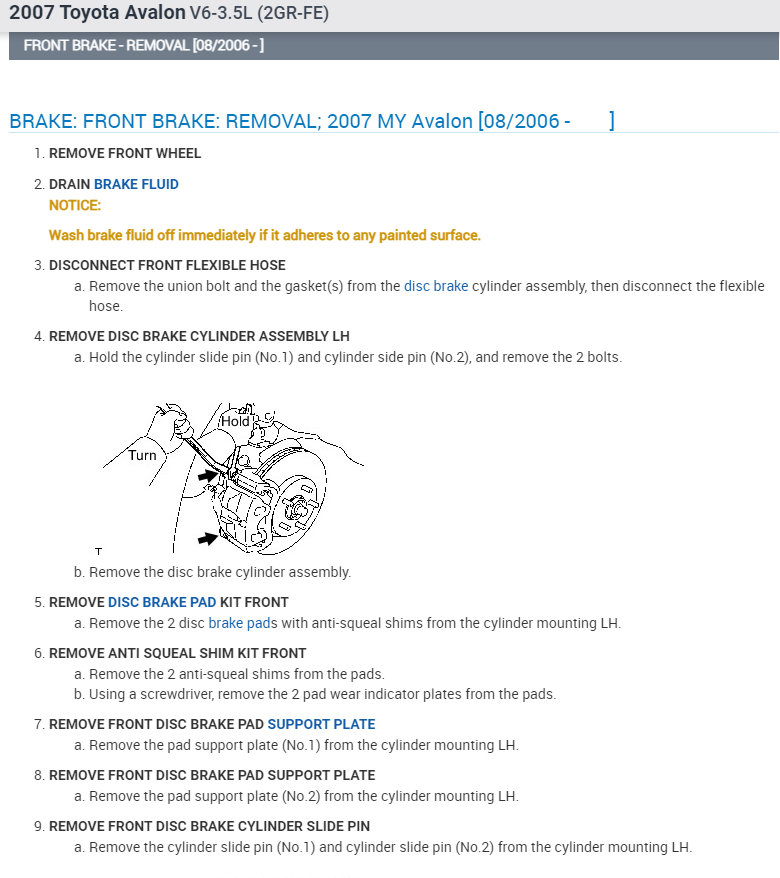 2007 Toyota Avalon V6-3.5L (2GR-FE)

FRONT BRAKE - REMOVAL [08/2006 - ]

BRAKE: FRONT BRAKE: REMOVAL; 2007 MY Avalon [08/2006 - ]

1. REMOVE FRONT WHEEL

2. DRAIN BRAKE FLUID

NOTICE:

Wash brake fluid off immediately if it adheres to any painted surface.

3. DISCONNECT FRONT FLEXIBLE HOSE

a. Remove the union bolt and the gasket(s) from the disc brake cylinder assembly, then disconnect the flexible hose.

4. REMOVE DISC BRAKE CYLINDER ASSEMBLY LH

a. Hold the cylinder slide pin (No.1) and cylinder side pin (No.2), and remove the 2 bolts.

Hold

Turn

T

b. Remove the disc brake cylinder assembly.

5. REMOVE DISC BRAKE PAD KIT FRONT

a. Remove the 2 disc brake pads with anti-squeal shims from the cylinder mounting LH.

6. REMOVE ANTI SQUEAL SHIM KIT FRONT

a. Remove the 2 anti-squeal shims from the pads.

b. Using a screwdriver, remove the 2 pad wear indicator plates from the pads.

7. REMOVE FRONT DISC BRAKE PAD SUPPORT PLATE

a. Remove the pad support plate (No.1) from the cylinder mounting LH.

8. REMOVE FRONT DISC BRAKE PAD SUPPORT PLATE

a. Remove the pad support plate (No.2) from the cylinder mounting LH.

9. REMOVE FRONT DISC BRAKE CYLINDER SLIDE PIN

a. Remove the cylinder slide pin (No.1) and cylinder slide pin (No.2) from the cylinder mounting LH.