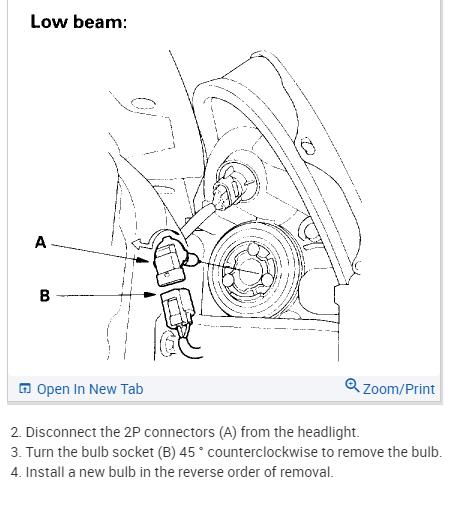 Low beam:

A

B

Open In New Tab

Zoom/Print

2. Disconnect the 2P connectors (A) from the headlight.
3. Turn the bulb socket (B) 45 ° counterclockwise to remove the bulb.
4. Install a new bulb in the reverse order of removal.