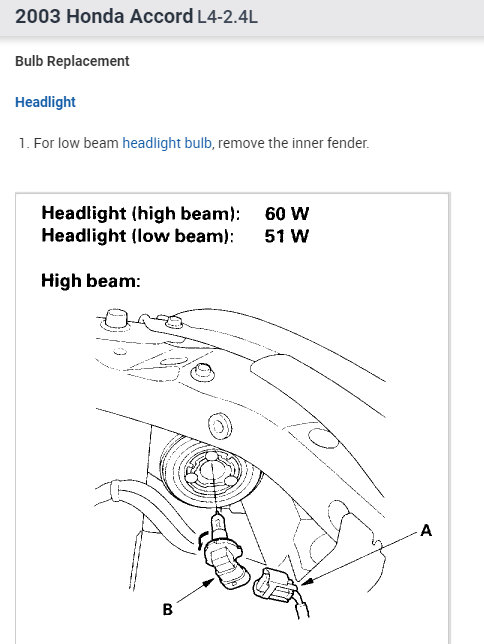 2003 Honda Accord L4-2.4L

Bulb Replacement

Headlight

1. For low beam headlight bulb, remove the inner fender.

Headlight (high beam): 60 W
Headlight (low beam): 51 W

High beam:

A

B