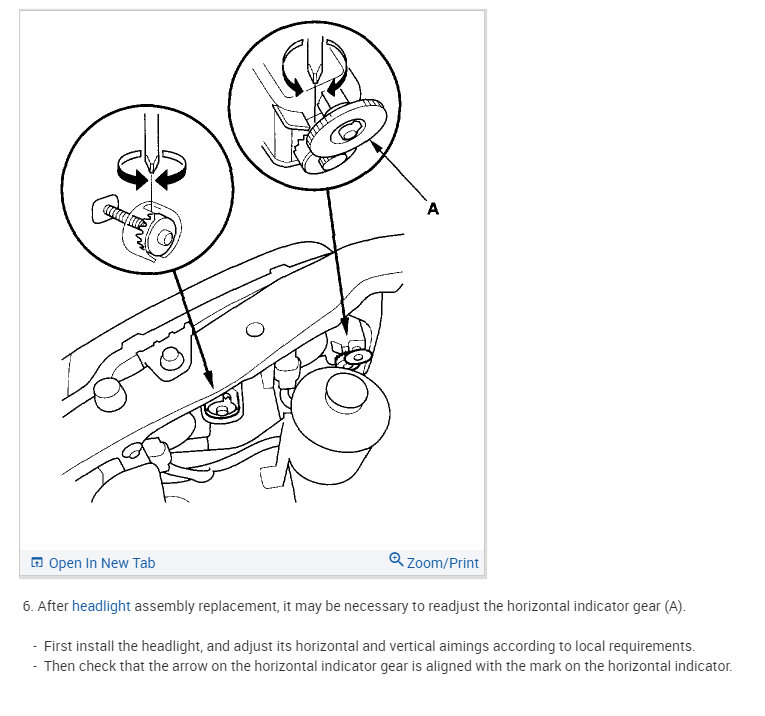 A

Open In New Tab

Zoom/Print

6. After headlight assembly replacement, it may be necessary to readjust the horizontal indicator gear (A).

- First install the headlight, and adjust its horizontal and vertical aimings according to local requirements.
- Then check that the arrow on the horizontal indicator gear is aligned with the mark on the horizontal indicator.