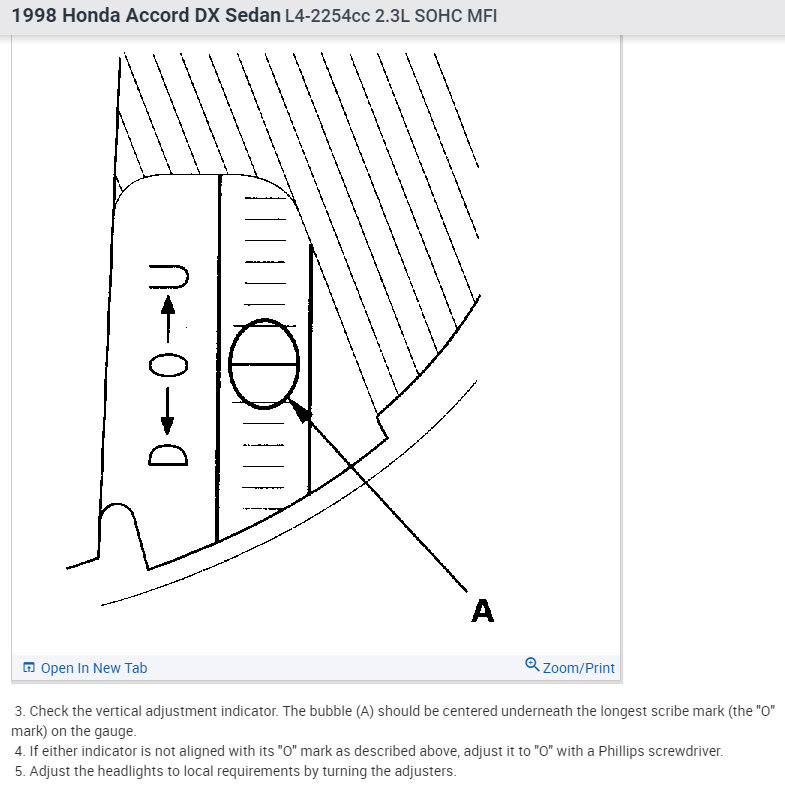 1998 Honda Accord DX Sedan L4-2254cc 2.3L SOHC MFI

U
O
D

A

Open In New Tab

Zoom/Print

3. Check the vertical adjustment indicator. The bubble (A) should be centered underneath the longest scribe mark (the "O" mark) on the gauge.

4. If either indicator is not aligned with its "O" mark as described above, adjust it to "O" with a Phillips screwdriver.

5. Adjust the headlights to local requirements by turning the adjusters.